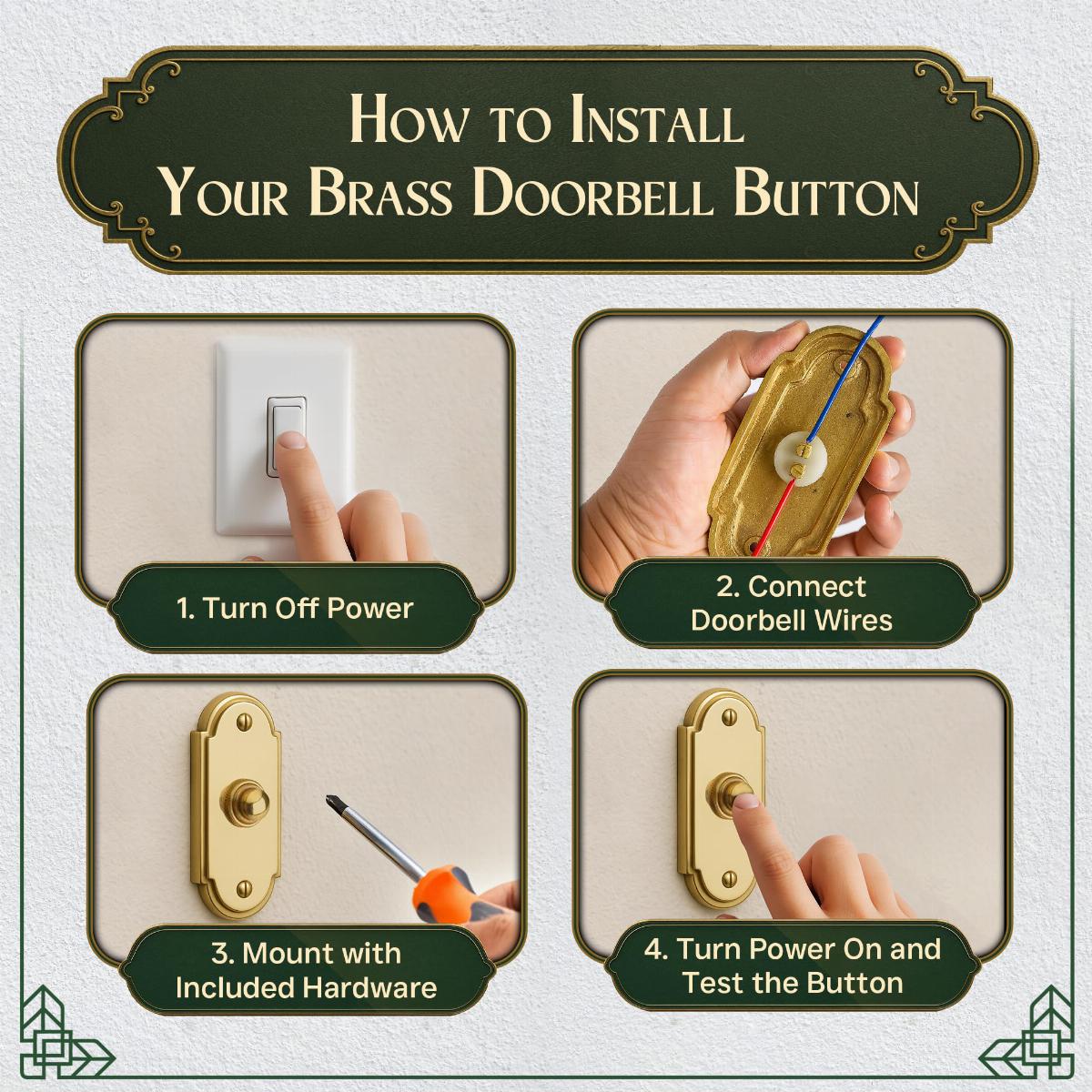 How to Install Your Brass Doorbell Button

1. Turn Off Power

2. Connect Doorbell Wires

3. Mount with Included Hardware

4. Turn Power On and Test the Button