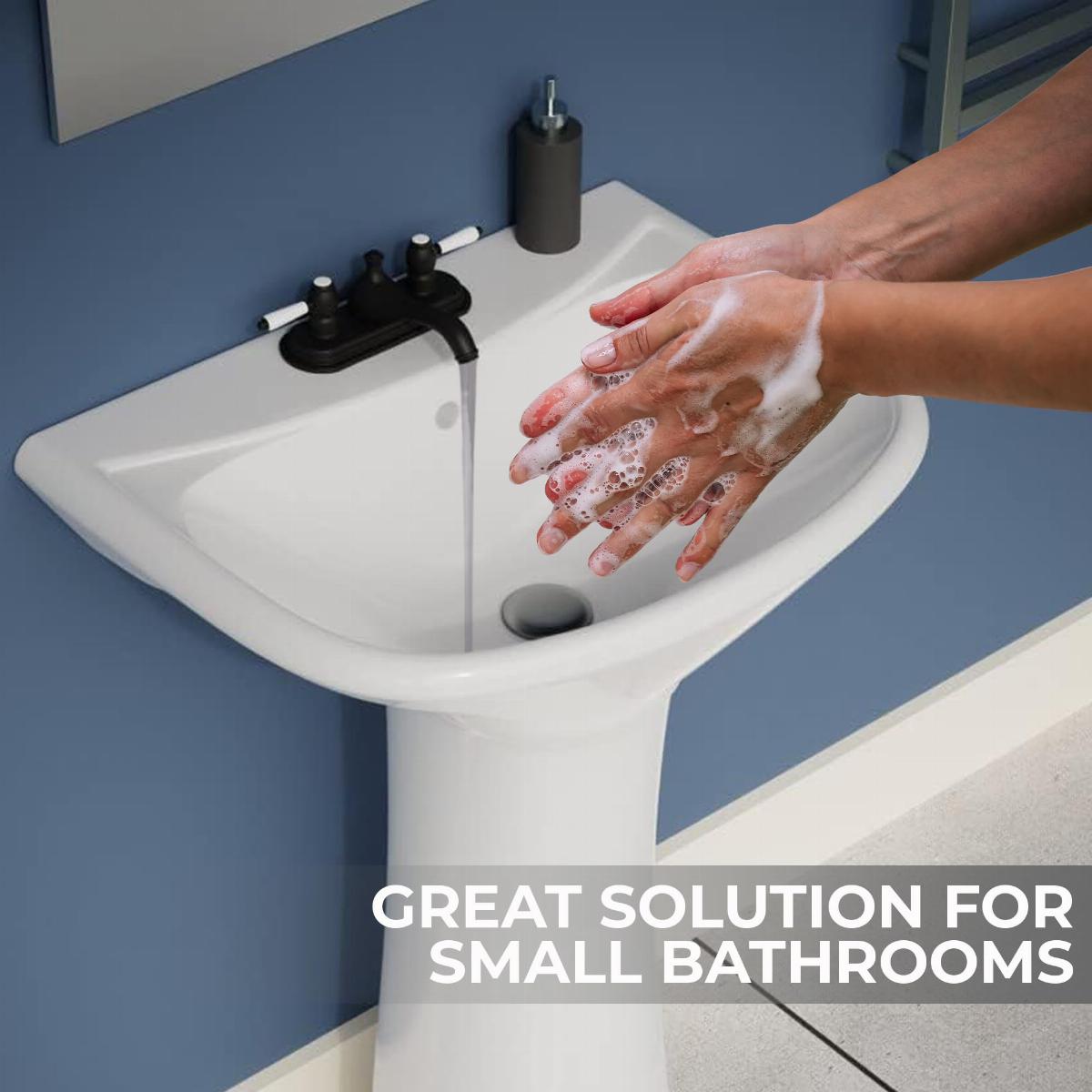 GREAT SOLUTION FOR SMALL BATHROOMS