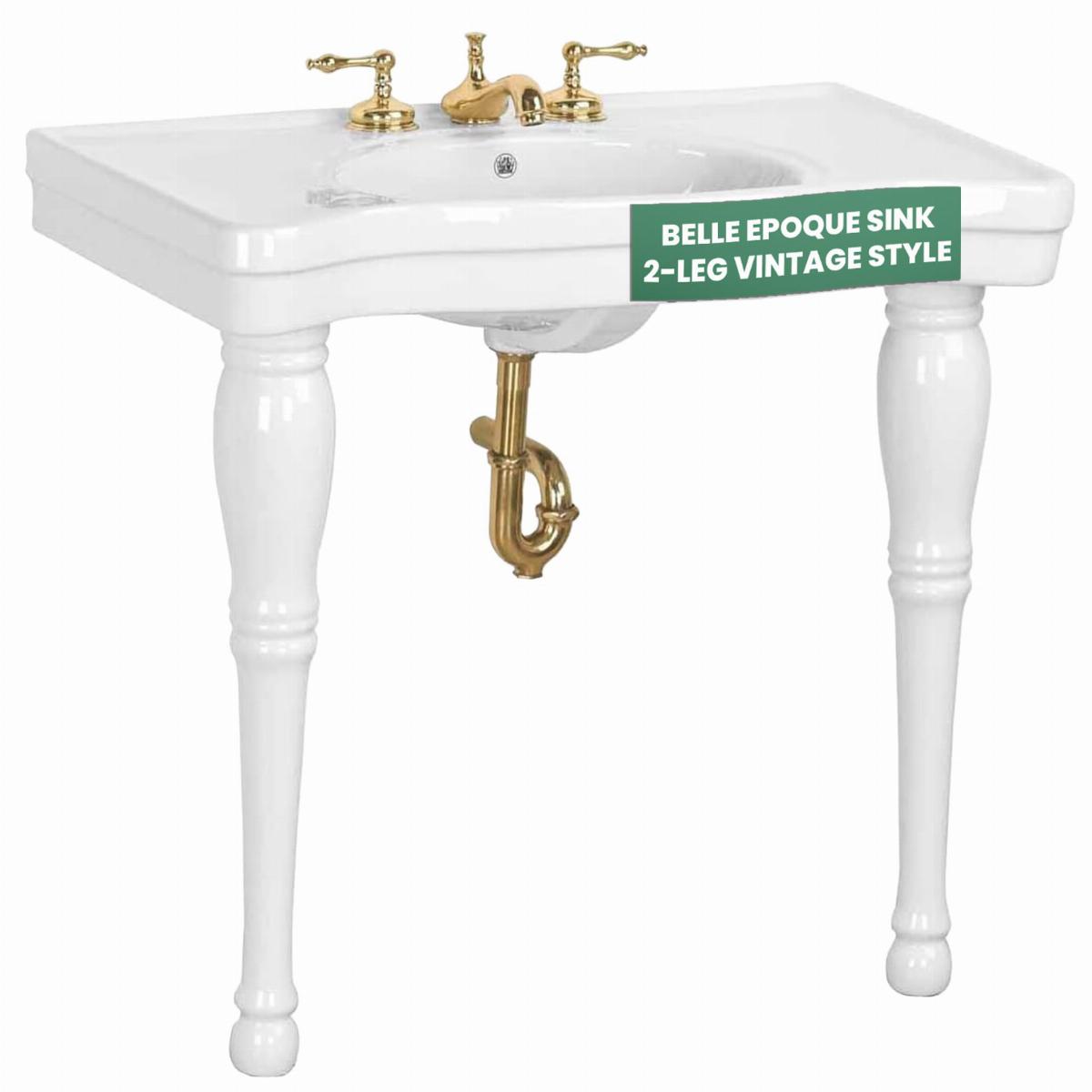 BELLE EPOQUE SINK
2-LEG VINTAGE STYLE