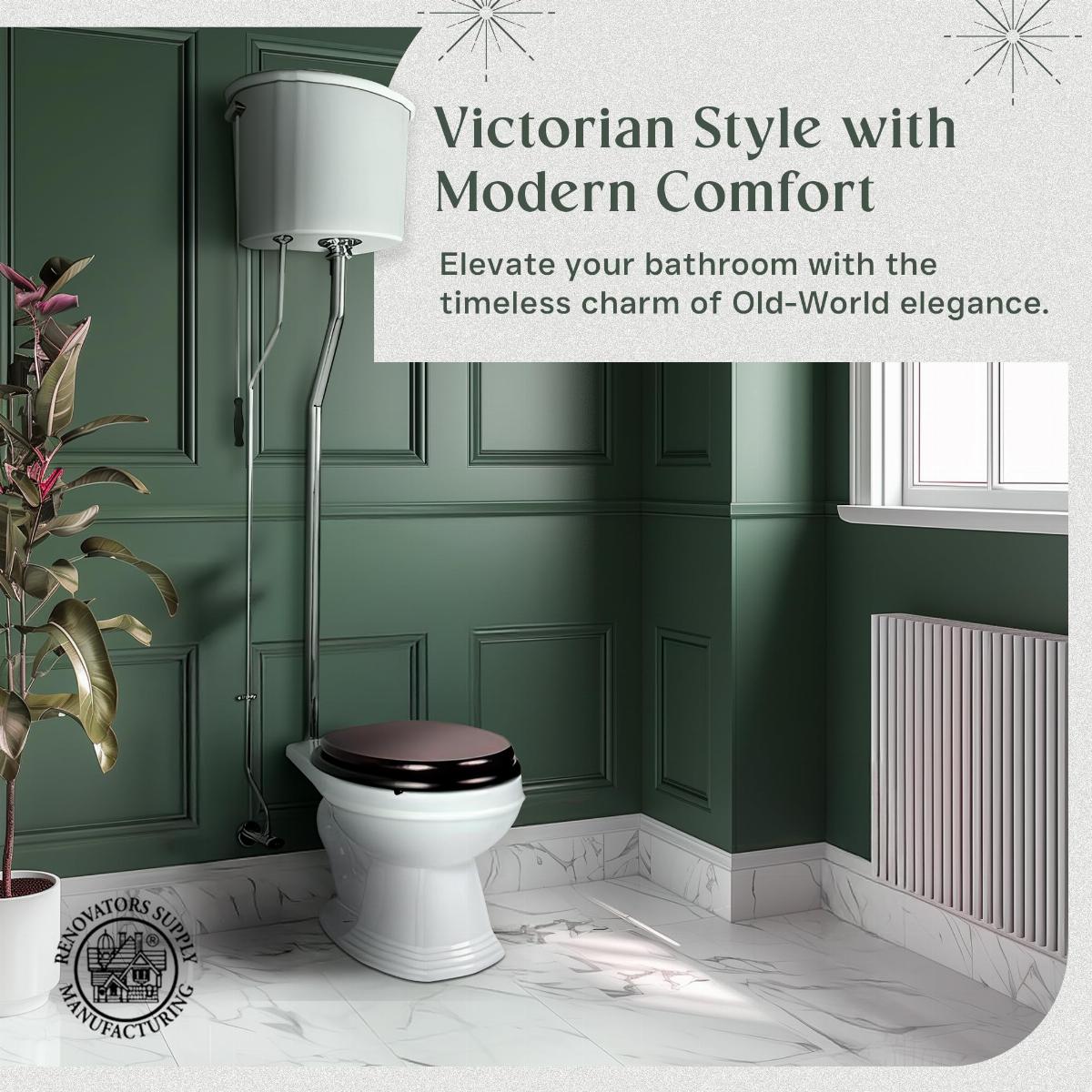 Victorian Style with Modern Comfort

Elevate your bathroom with the timeless charm of Old-World elegance.

RENOVATORS SUPPLY ® MANUFACTURING