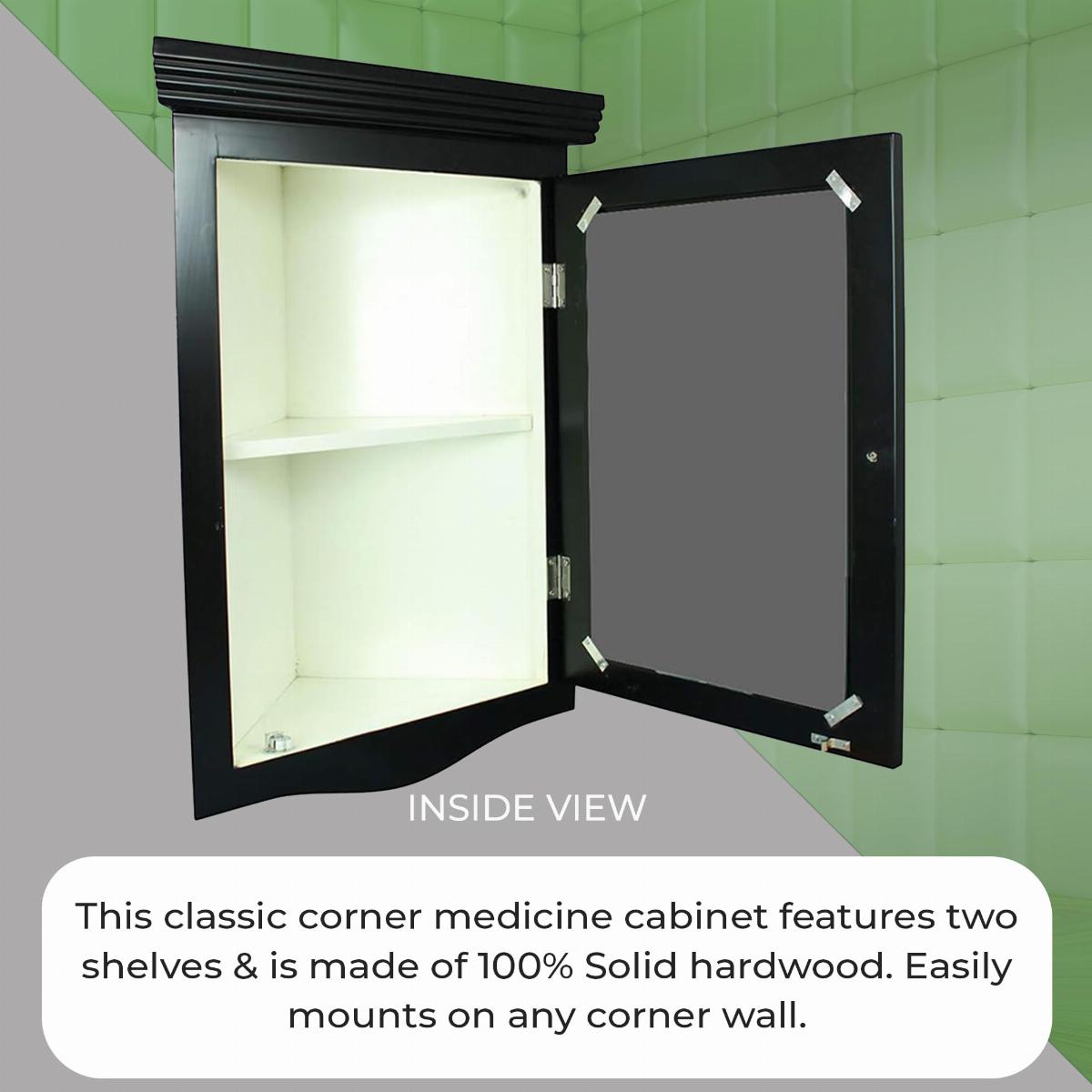 INSIDE VIEW

This classic corner medicine cabinet features two shelves & is made of 100% Solid hardwood. Easily mounts on any corner wall.