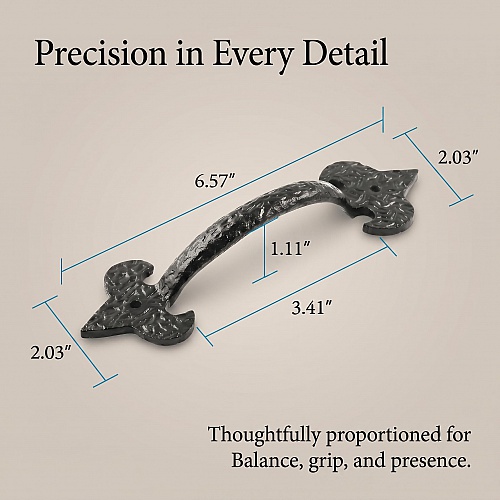 Precision in Every Detail

6.57″

2.03″

1.11″

3.41″

2.03″

Thoughtfully proportioned for Balance, grip, and presence.