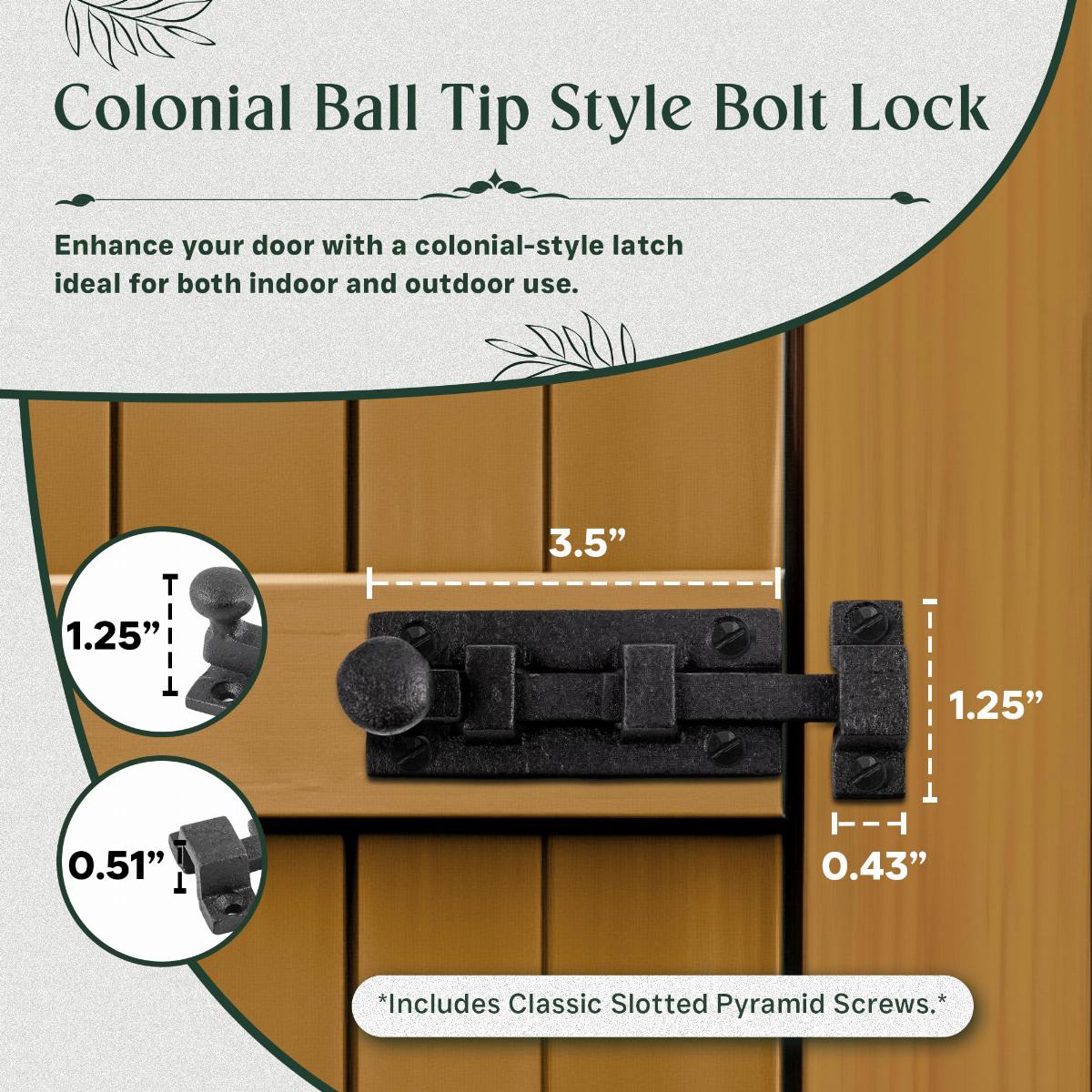 Colonial Ball Tip Style Bolt Lock

Enhance your door with a colonial-style latch ideal for both indoor and outdoor use.

3.5”

1.25”

1.25”

0.51”

0.43”

*Includes Classic Slotted Pyramid Screws.*