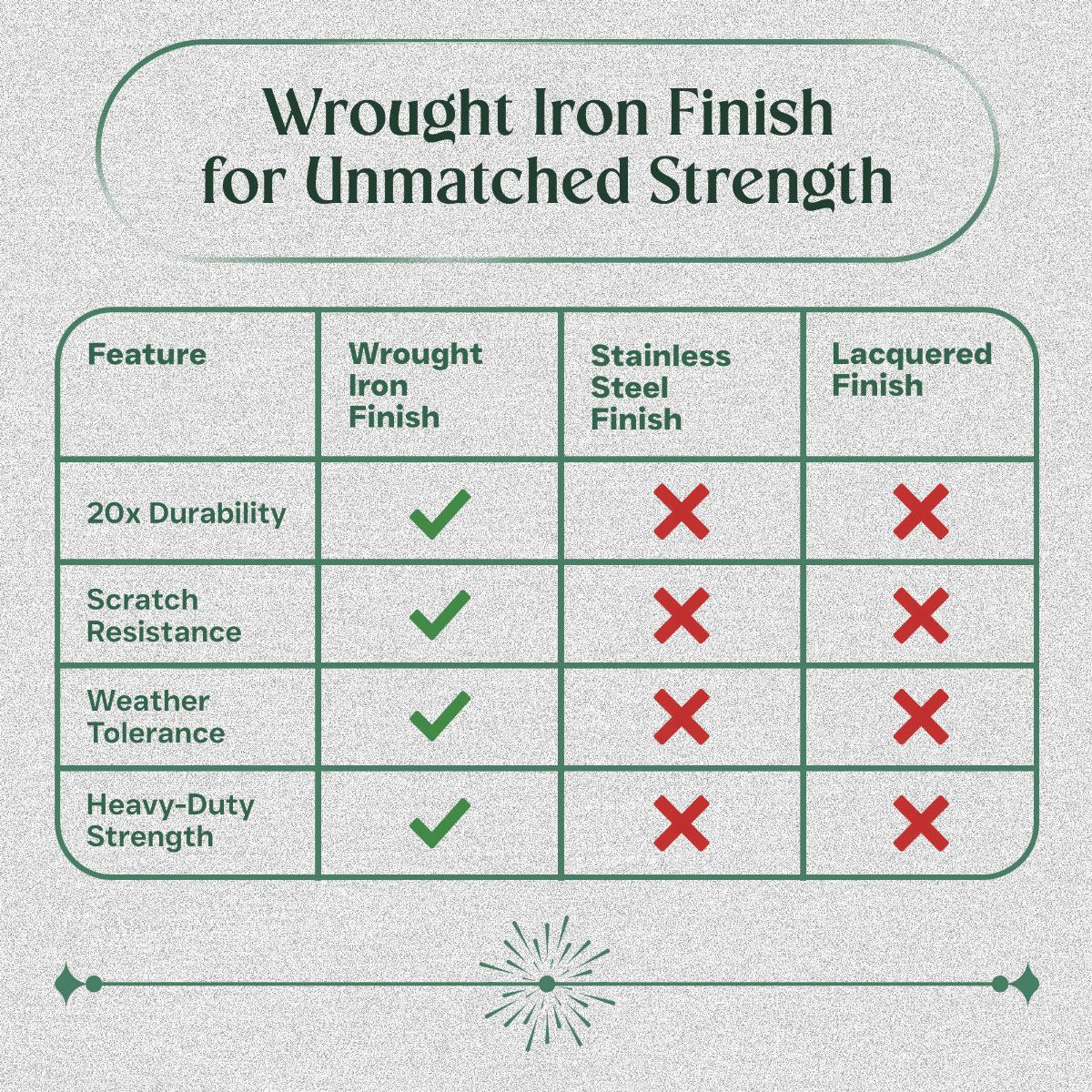 Wrought Iron Finish for Unmatched Strength

| Feature | Wrought Iron Finish | Stainless Steel Finish | Lacquered Finish |
|---|---|---|---|
| 20x Durability | ✓ | ✗ | ✗ |
| Scratch Resistance | ✓ | ✗ | ✗ |
| Weather Tolerance | ✓ | ✗ | ✗ |
| Heavy-Duty Strength | ✓ | ✗ | ✗ |