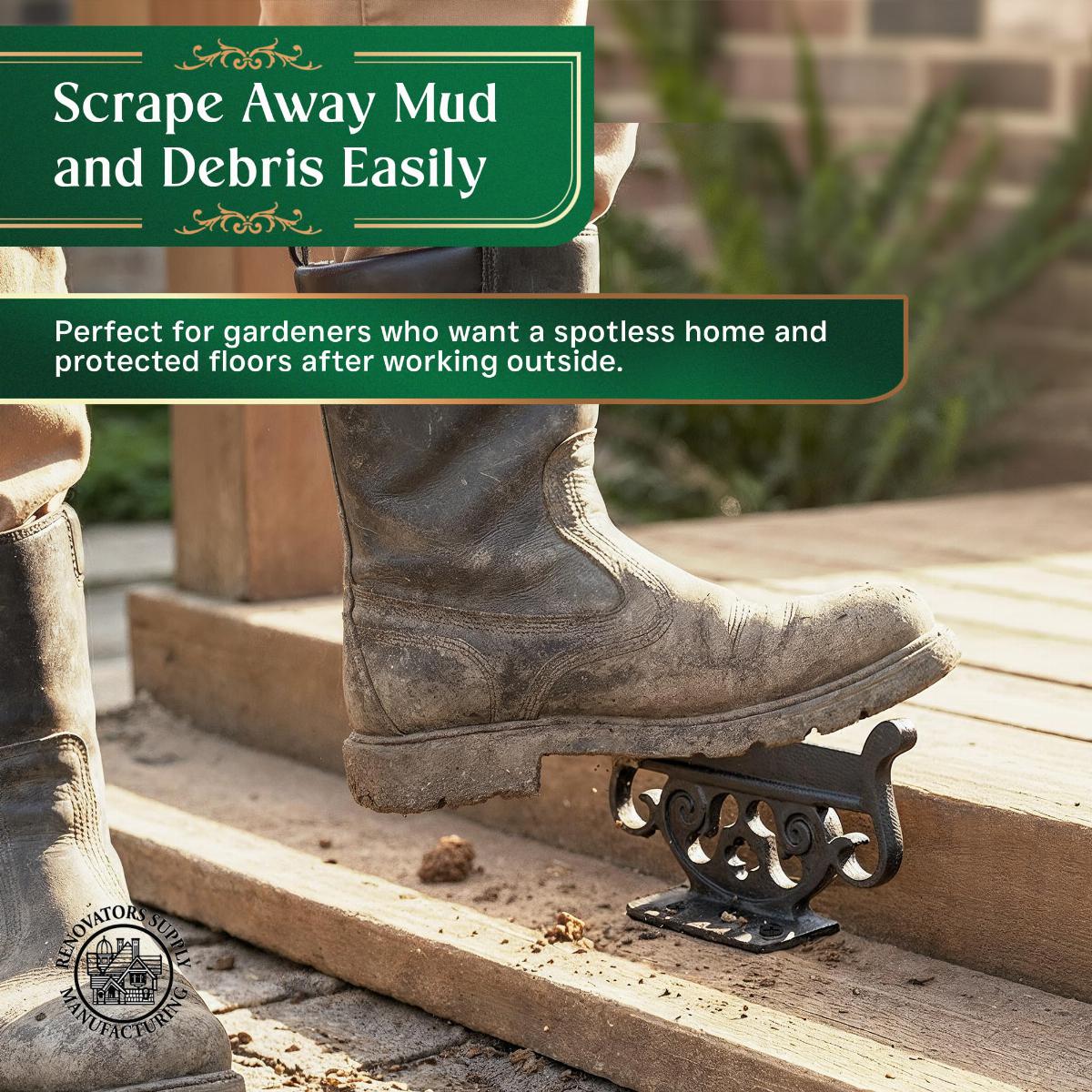 Scrape Away Mud and Debris Easily

Perfect for gardeners who want a spotless home and protected floors after working outside.

RENOVATORS SUPPLY MANUFACTURING