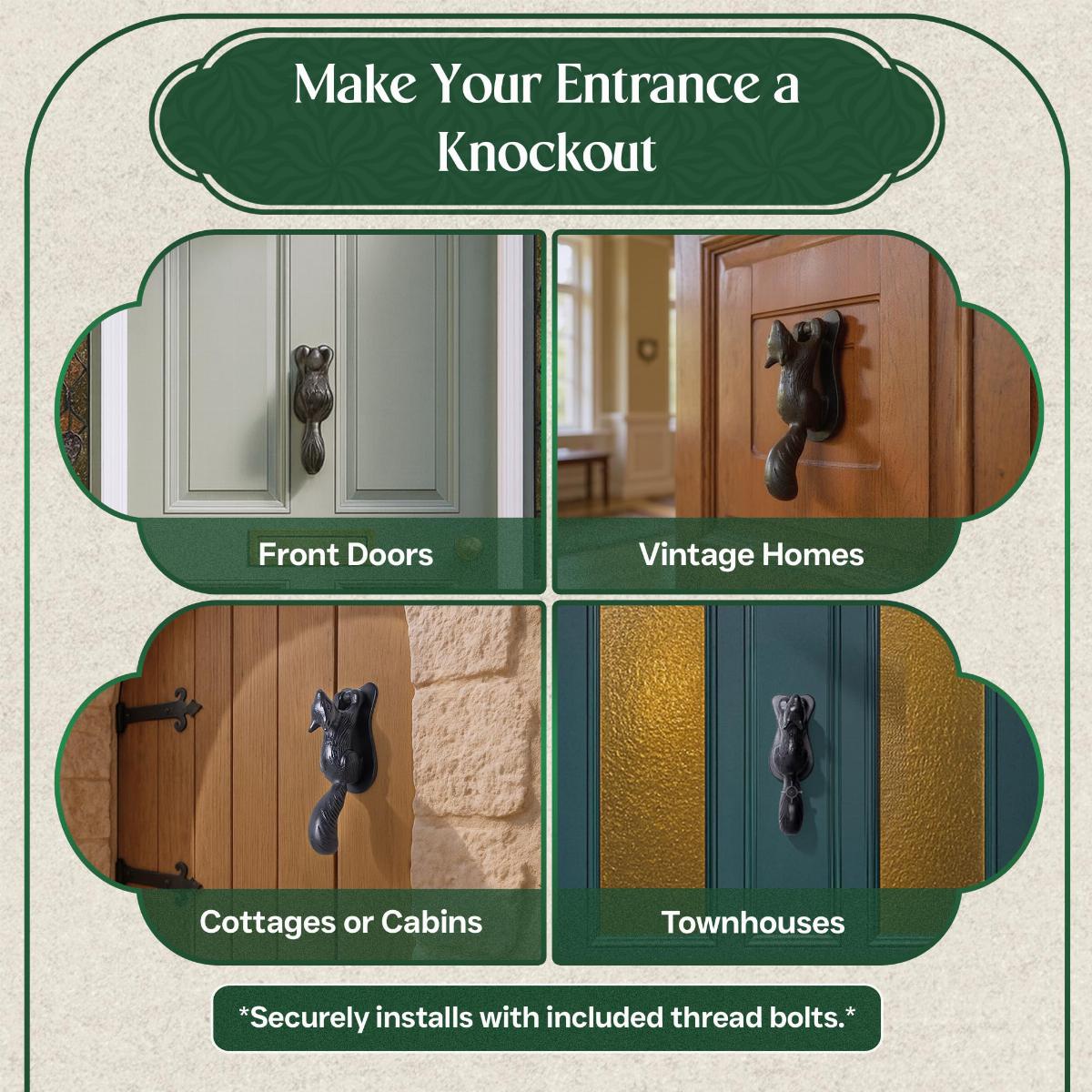 Make Your Entrance a Knockout

Front Doors

Vintage Homes

Cottages or Cabins

Townhouses

*Securely installs with included thread bolts.*