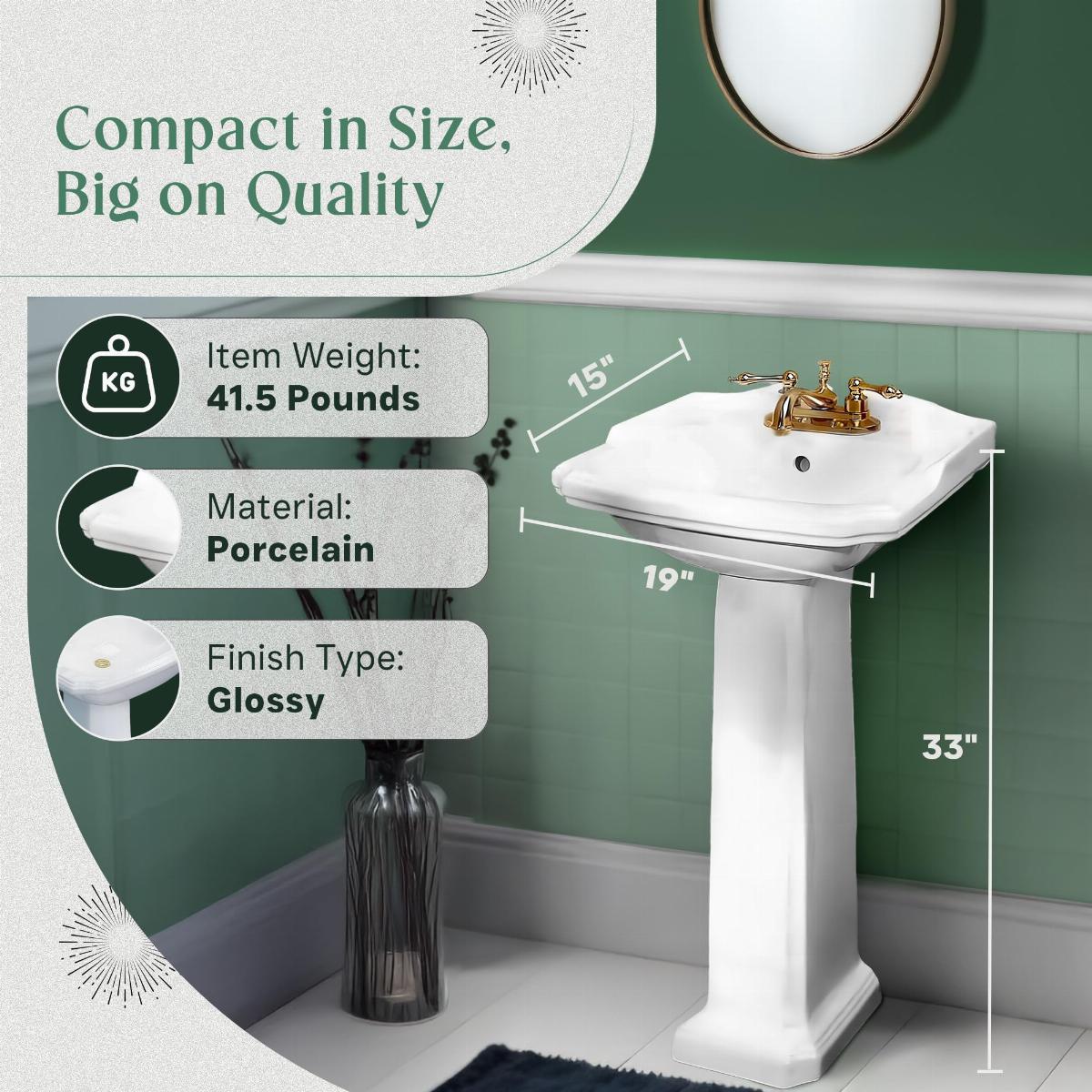 Compact in Size, Big on Quality

KG

Item Weight:
**41.5 Pounds**

Material:
**Porcelain**

Finish Type:
**Glossy**

15"

19"

33"