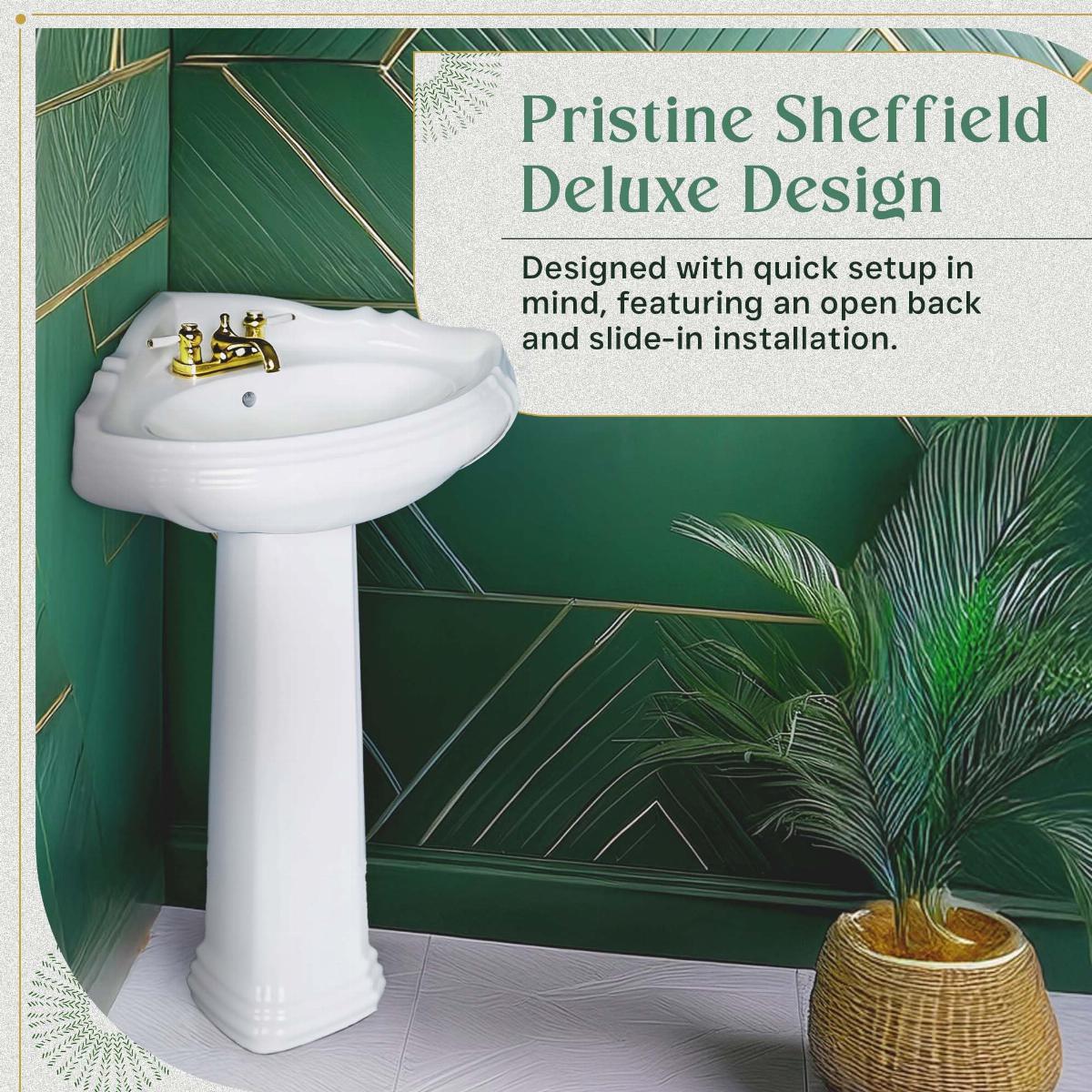 Pristine Sheffield Deluxe Design

Designed with quick setup in mind, featuring an open back and slide-in installation.