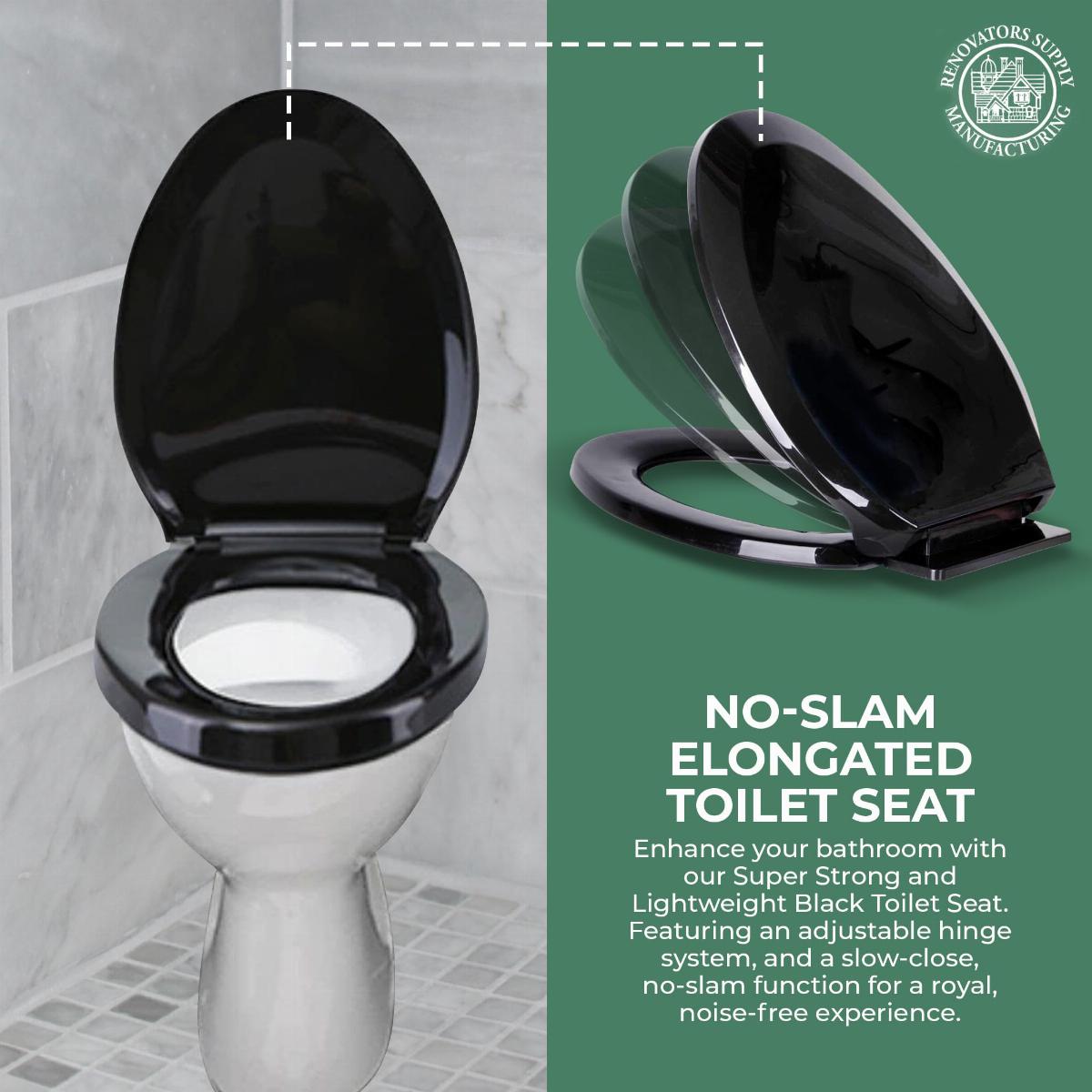 RENOVATORS SUPPLY MANUFACTURING

NO-SLAM ELONGATED TOILET SEAT

Enhance your bathroom with our Super Strong and Lightweight Black Toilet Seat. Featuring an adjustable hinge system, and a slow-close, no-slam function for a royal, noise-free experience.