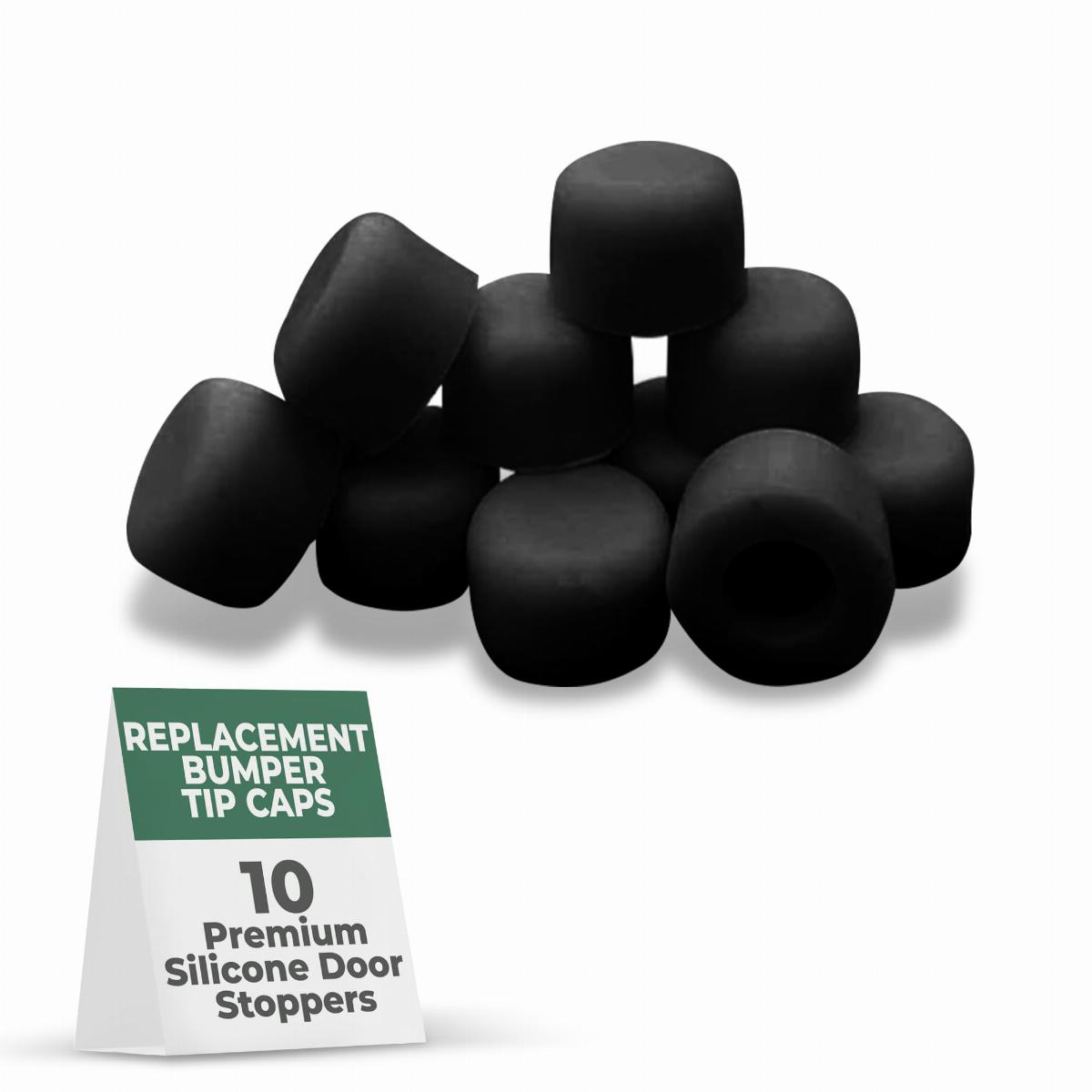 REPLACEMENT BUMPER TIP CAPS

10
Premium Silicone Door Stoppers