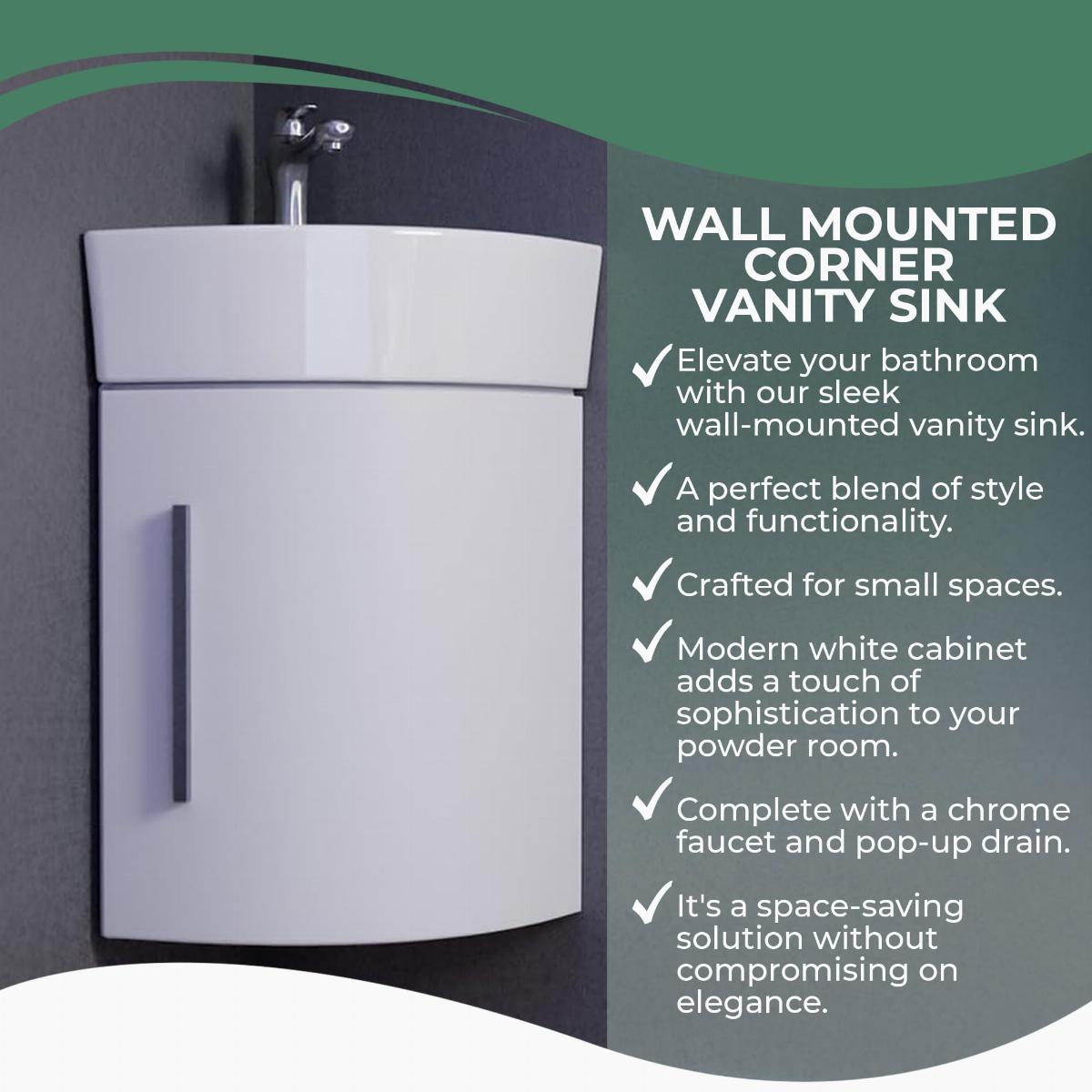 WALL MOUNTED CORNER VANITY SINK

✓ Elevate your bathroom with our sleek wall-mounted vanity sink.

✓ A perfect blend of style and functionality.

✓ Crafted for small spaces.

✓ Modern white cabinet adds a touch of sophistication to your powder room.

✓ Complete with a chrome faucet and pop-up drain.

✓ It's a space-saving solution without compromising on elegance.