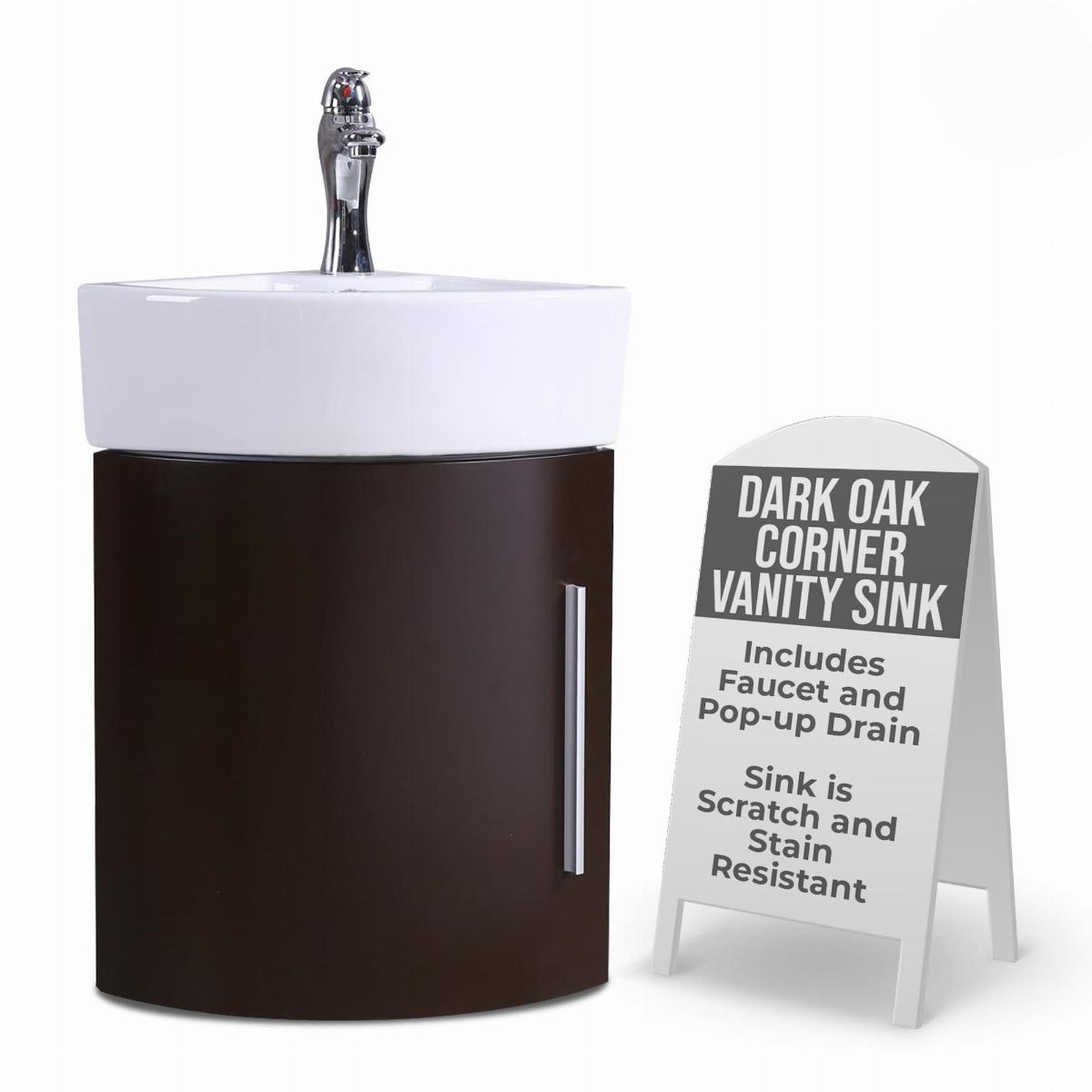 DARK OAK CORNER VANITY SINK

Includes Faucet and Pop-up Drain

Sink is Scratch and Stain Resistant