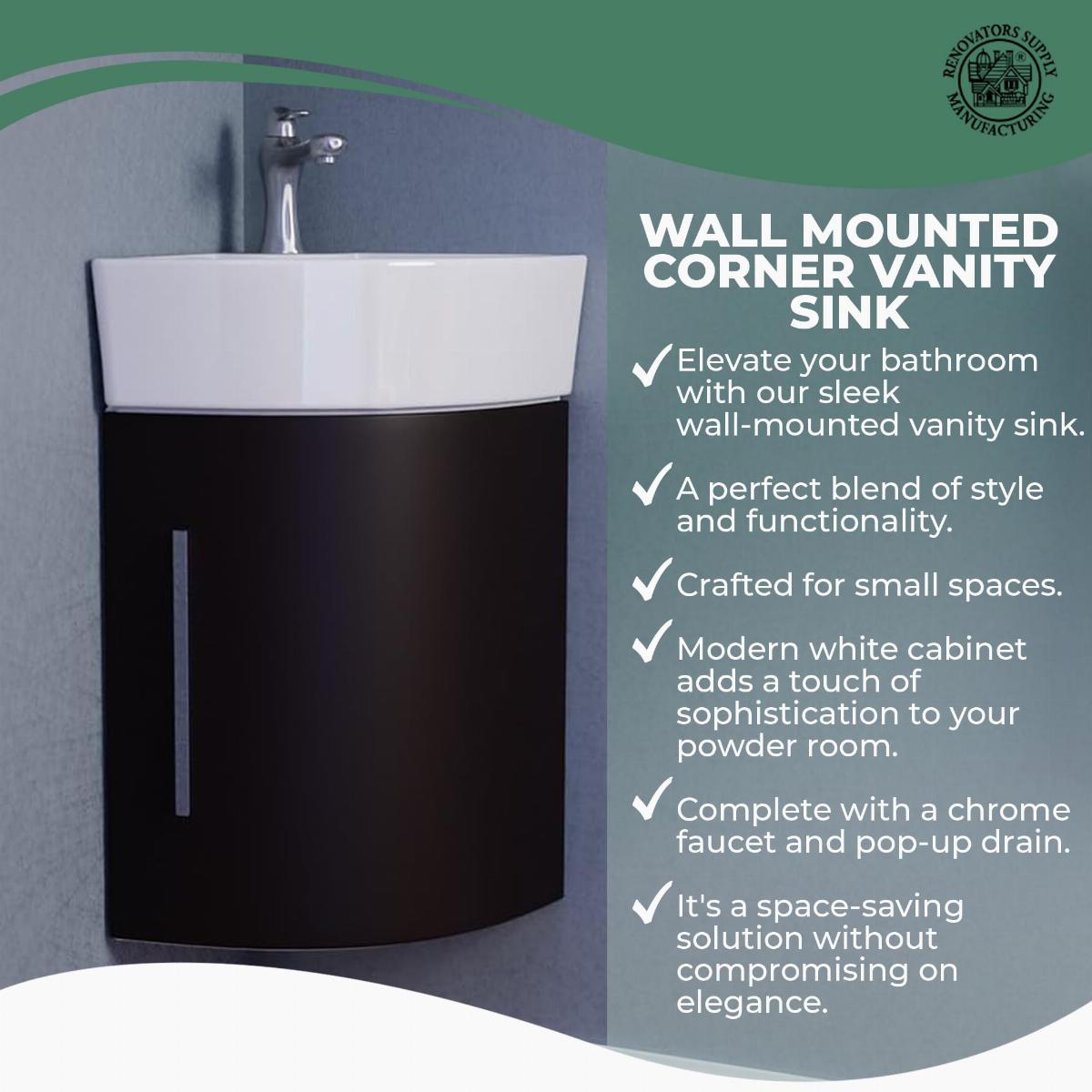 RENOVATORS SUPPLY MANUFACTURING

WALL MOUNTED CORNER VANITY SINK

✓ Elevate your bathroom with our sleek wall-mounted vanity sink.

✓ A perfect blend of style and functionality.

✓ Crafted for small spaces.

✓ Modern white cabinet adds a touch of sophistication to your powder room.

✓ Complete with a chrome faucet and pop-up drain.

✓ It's a space-saving solution without compromising on elegance.