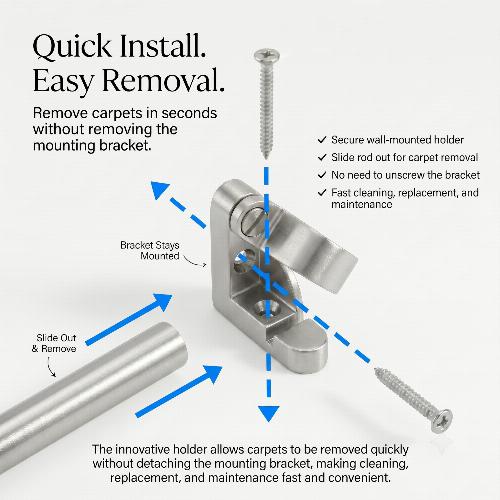 Quick Install.
Easy Removal.

Remove carpets in seconds without removing the mounting bracket.

✓ Secure wall-mounted holder
✓ Slide rod out for carpet removal
✓ No need to unscrew the bracket
✓ Fast cleaning, replacement, and maintenance

Bracket Stays
Mounted

Slide Out
& Remove

The innovative holder allows carpets to be removed quickly without detaching the mounting bracket, making cleaning, replacement, and maintenance fast and convenient.