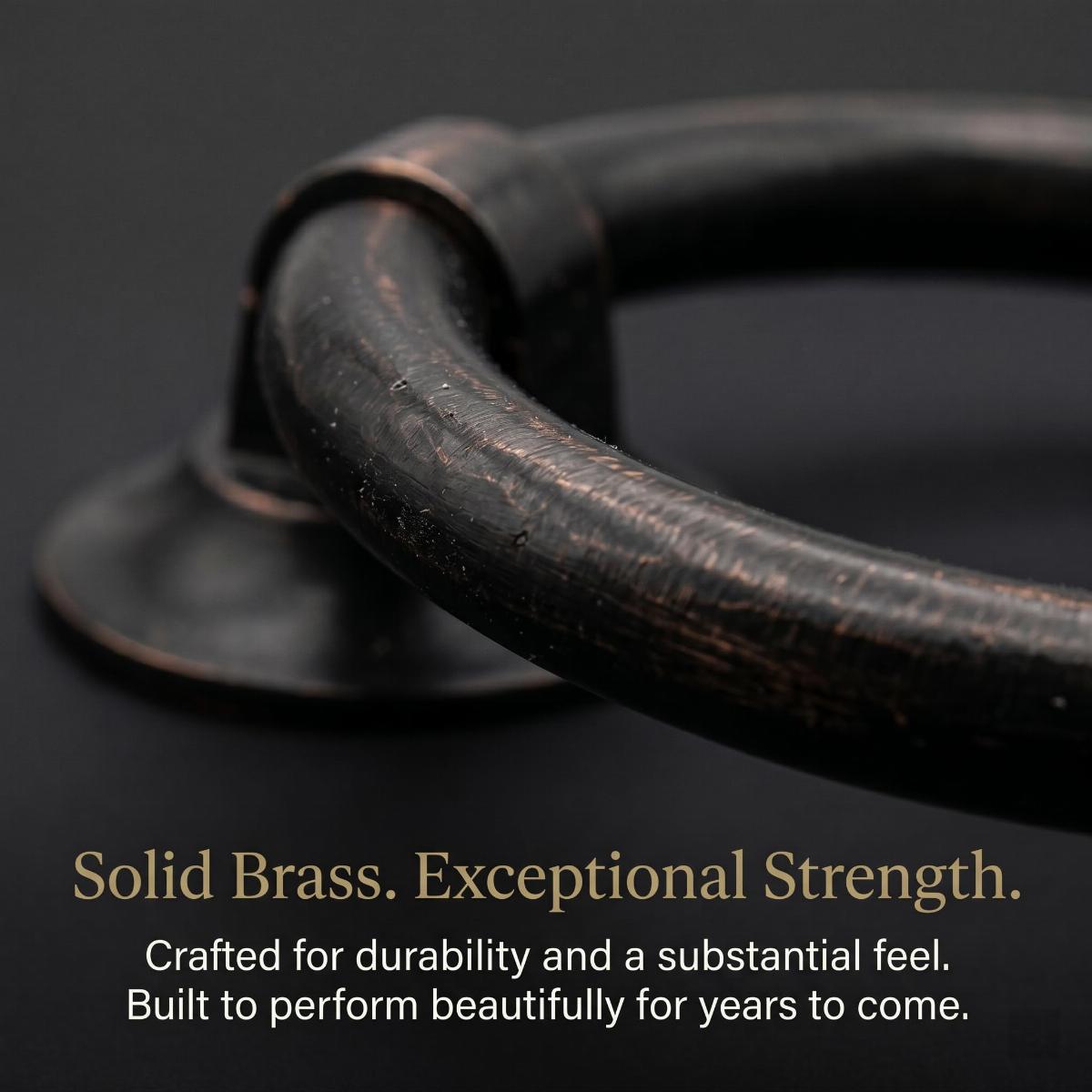 Solid Brass. Exceptional Strength.

Crafted for durability and a substantial feel. Built to perform beautifully for years to come.