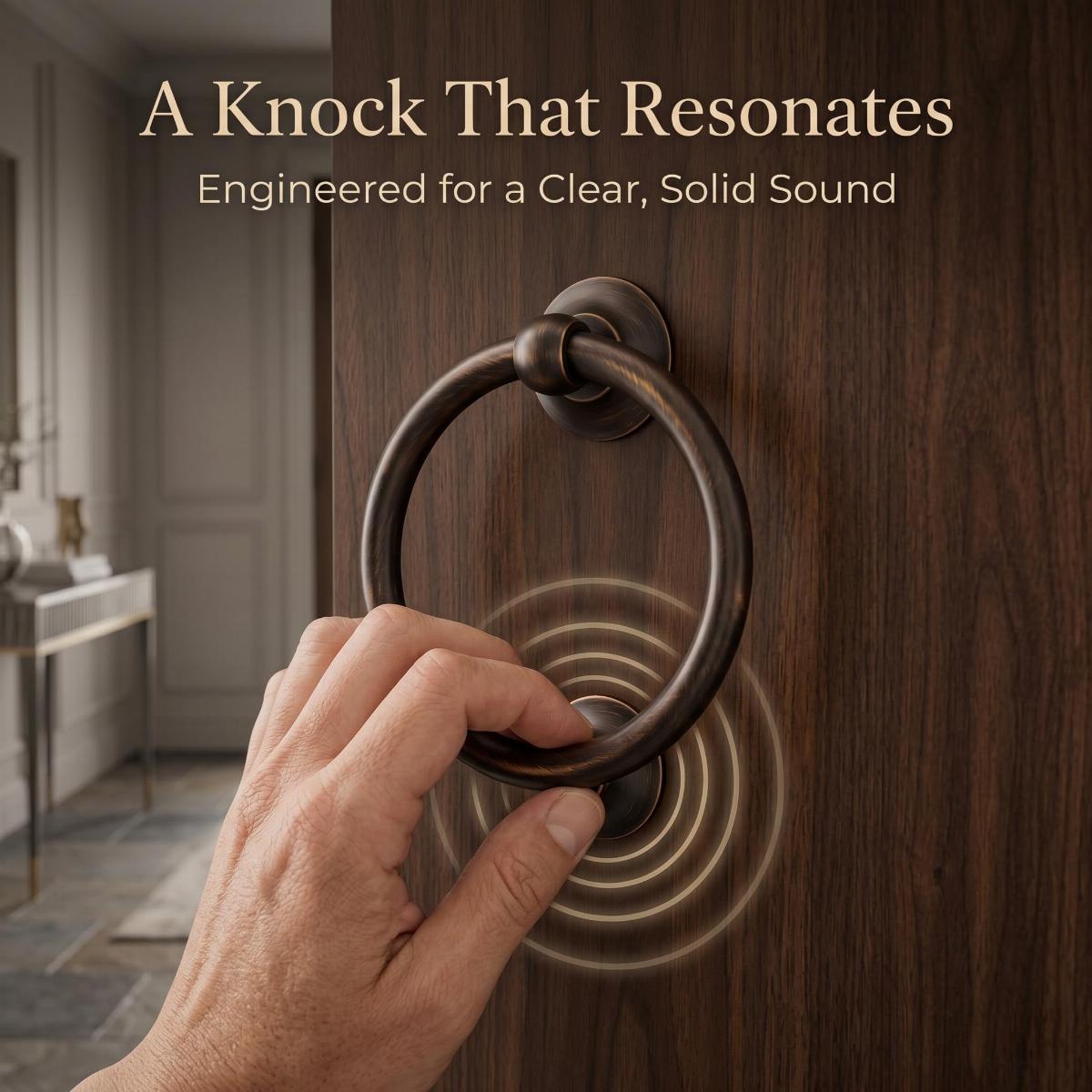 A Knock That Resonates

Engineered for a Clear, Solid Sound