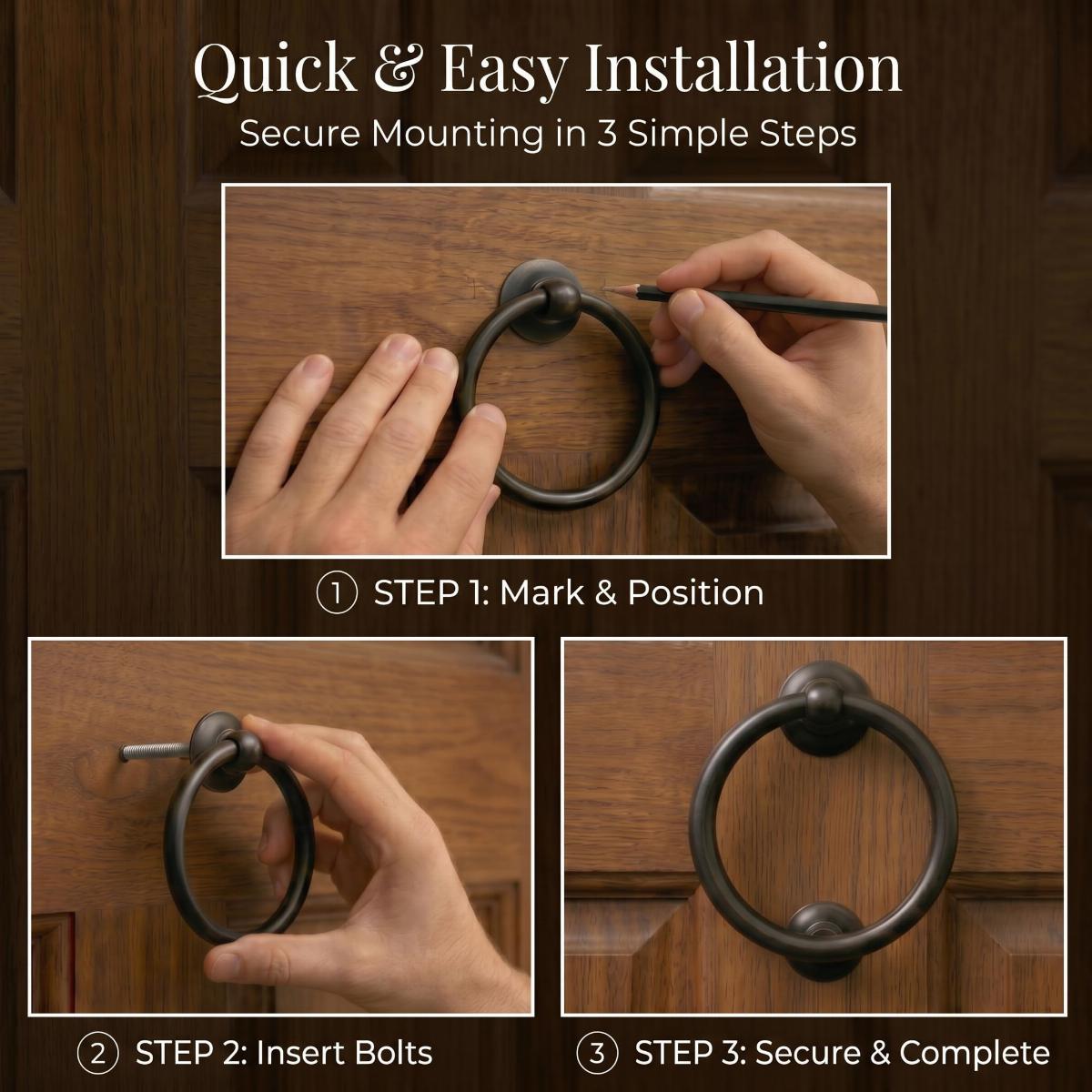 Quick & Easy Installation

Secure Mounting in 3 Simple Steps

① STEP 1: Mark & Position

② STEP 2: Insert Bolts

③ STEP 3: Secure & Complete