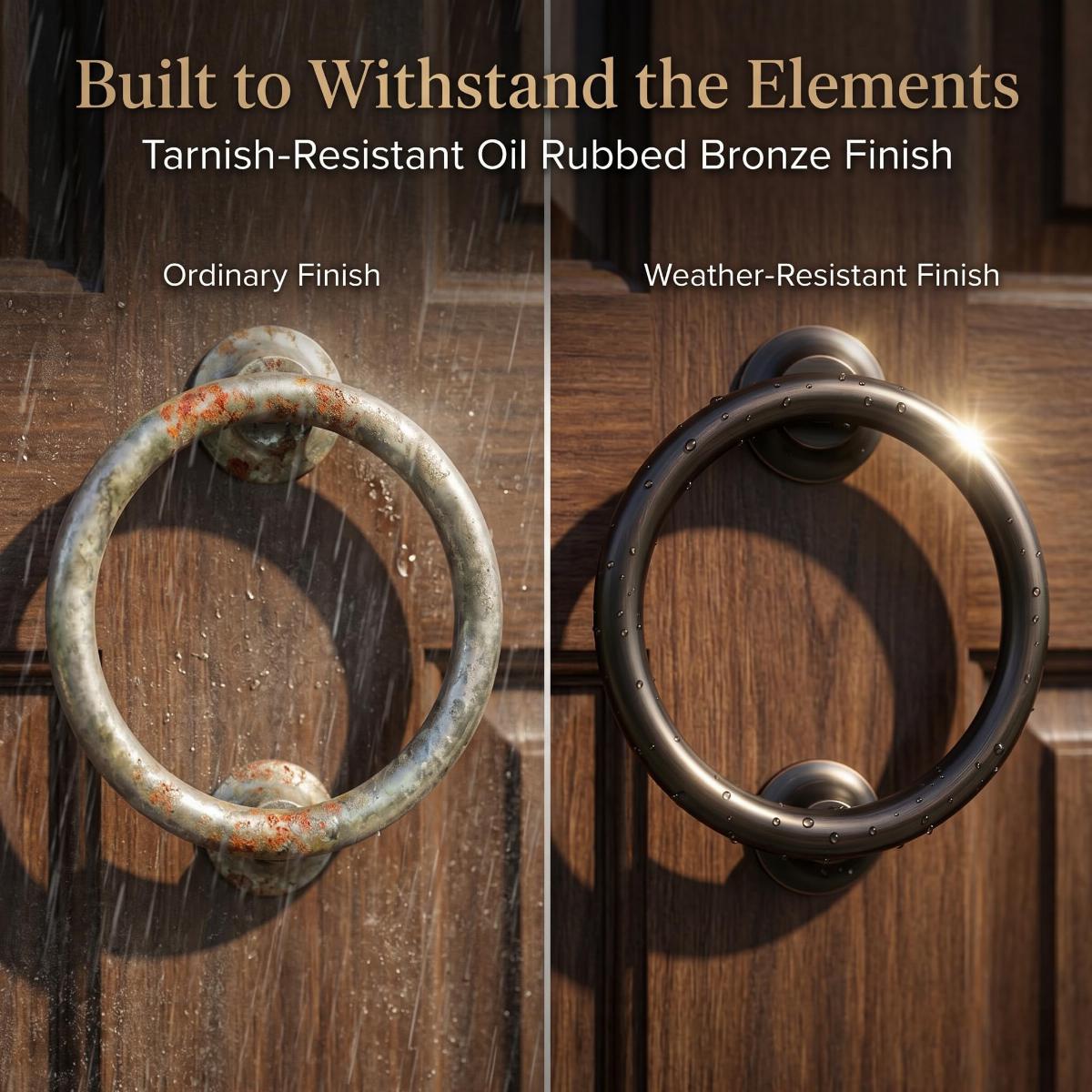 Built to Withstand the Elements
Tarnish-Resistant Oil Rubbed Bronze Finish

Ordinary Finish

Weather-Resistant Finish