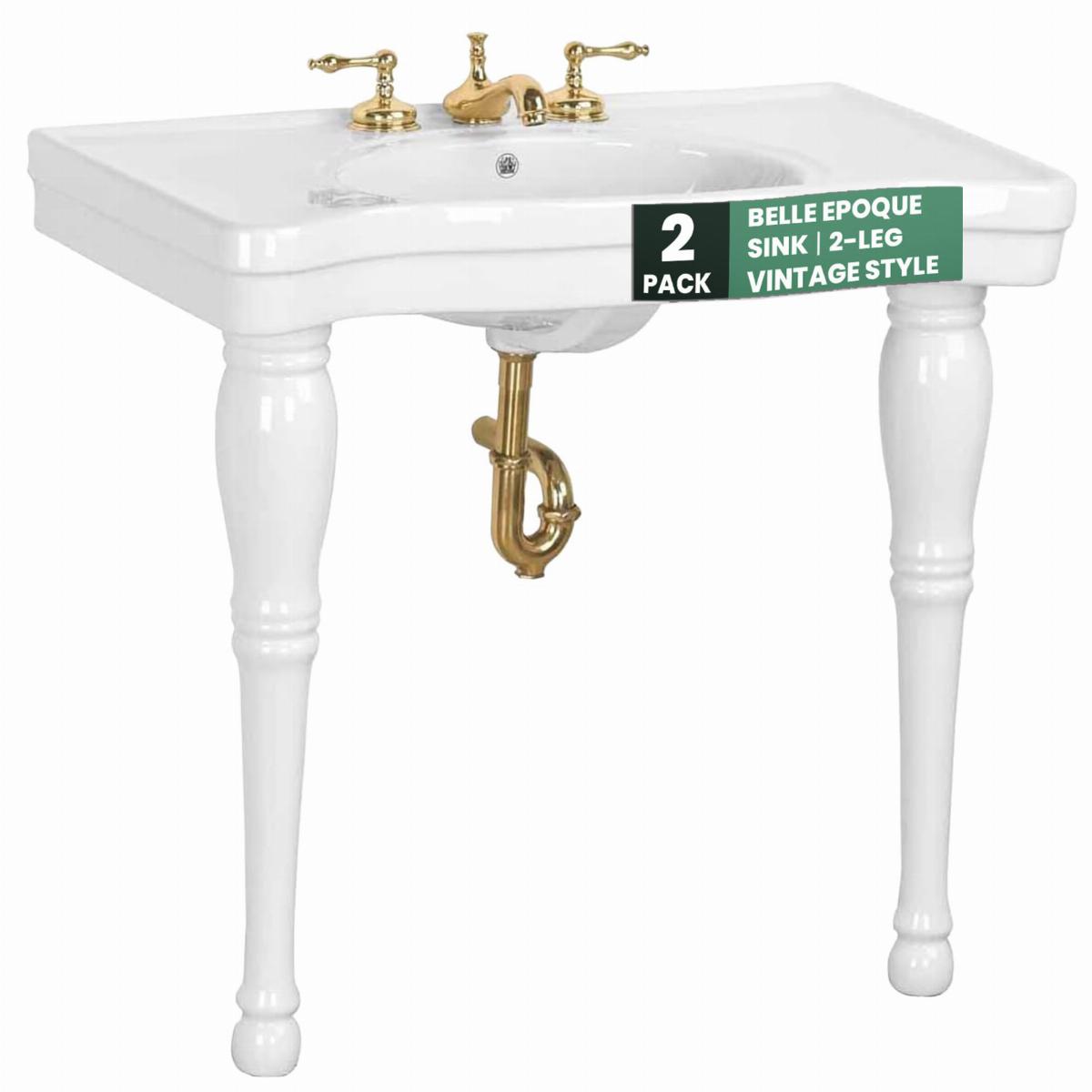 2
PACK
BELLE EPOQUE
SINK | 2-LEG
VINTAGE STYLE