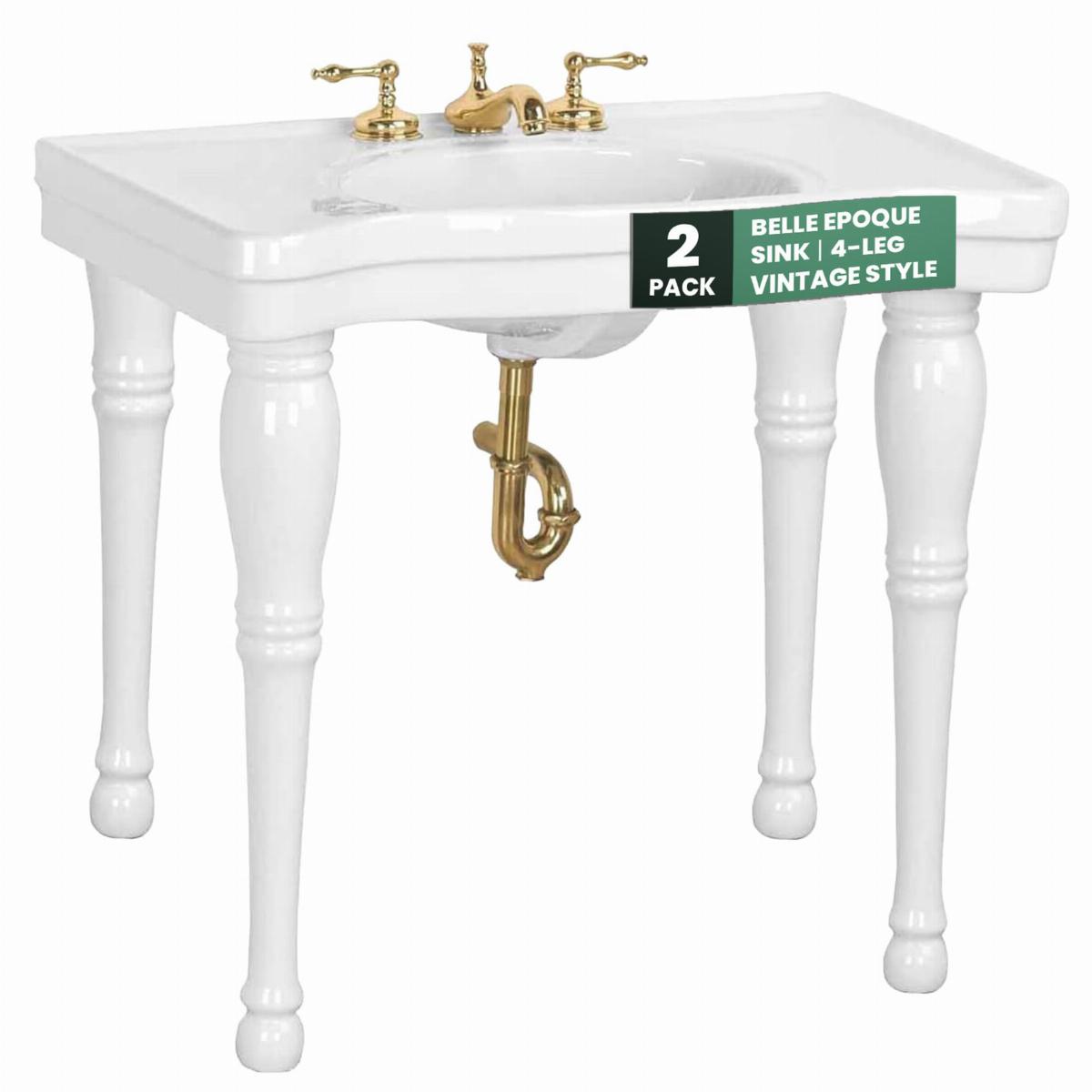 2
PACK

BELLE EPOQUE
SINK | 4-LEG
VINTAGE STYLE