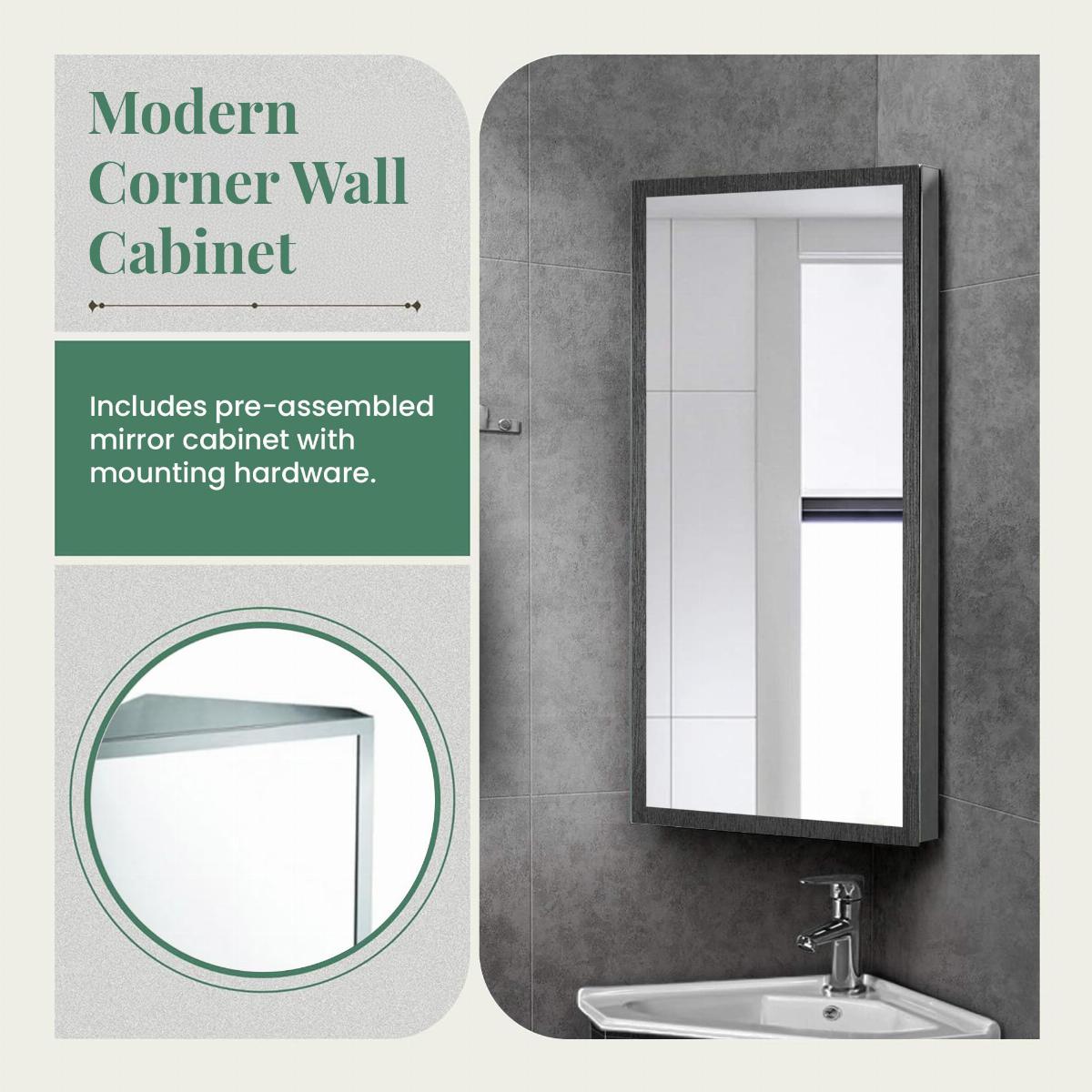 Modern Corner Wall Cabinet

Includes pre-assembled mirror cabinet with mounting hardware.