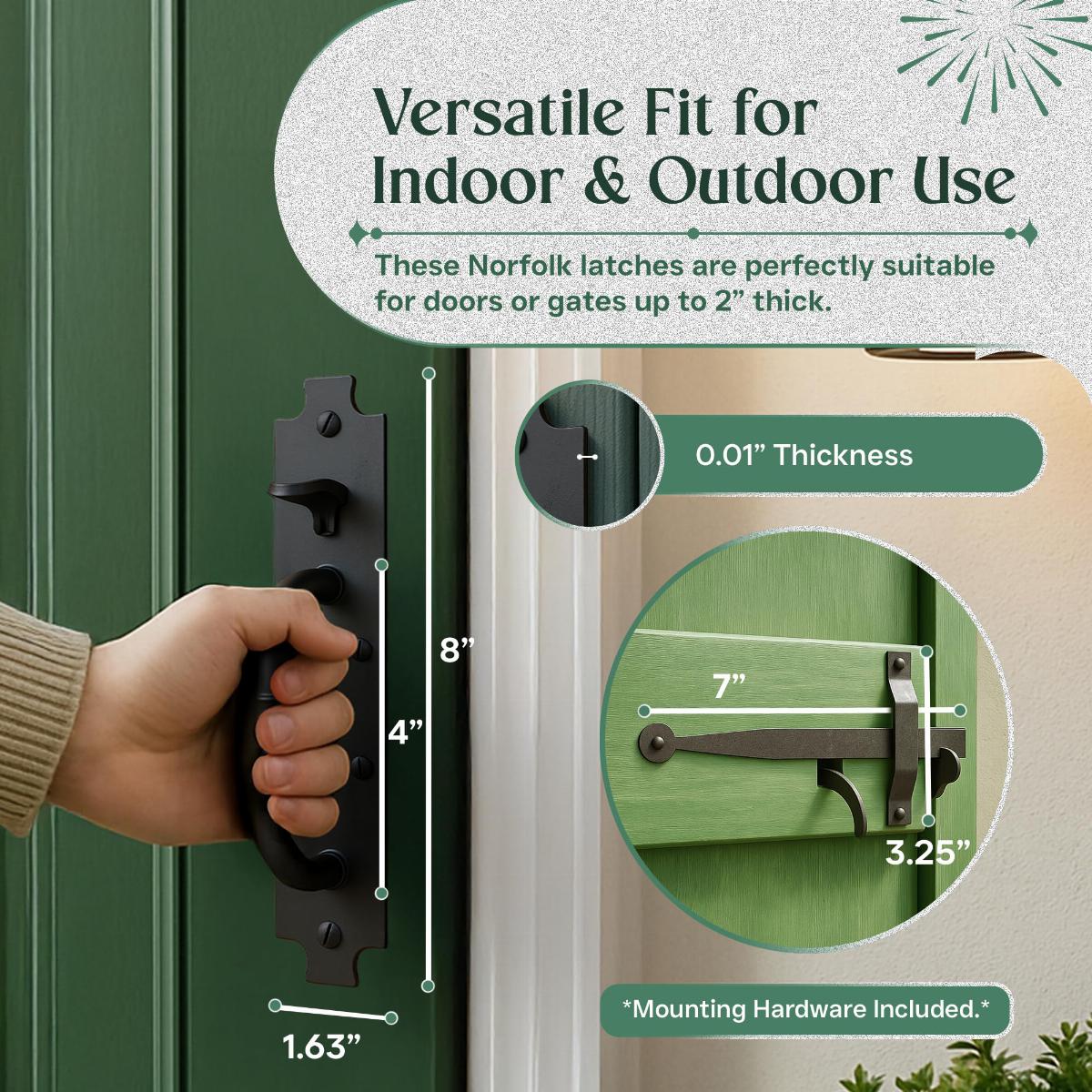 Versatile Fit for Indoor & Outdoor Use

These Norfolk latches are perfectly suitable for doors or gates up to 2” thick.

0.01” Thickness

8”

4”

1.63”

7”

3.25”

*Mounting Hardware Included.*