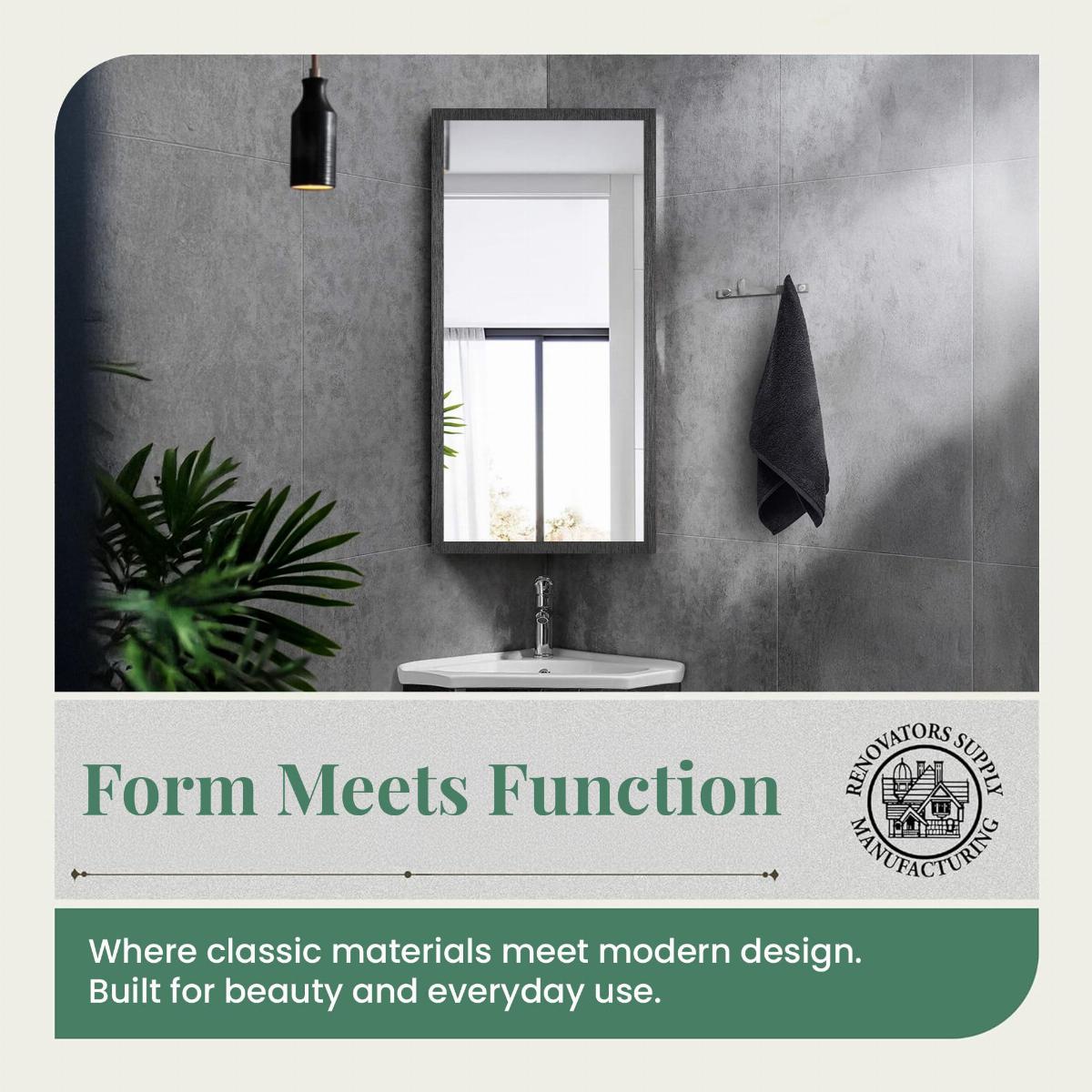 Form Meets Function

RENOVATORS SUPPLY
MANUFACTURING

Where classic materials meet modern design.
Built for beauty and everyday use.