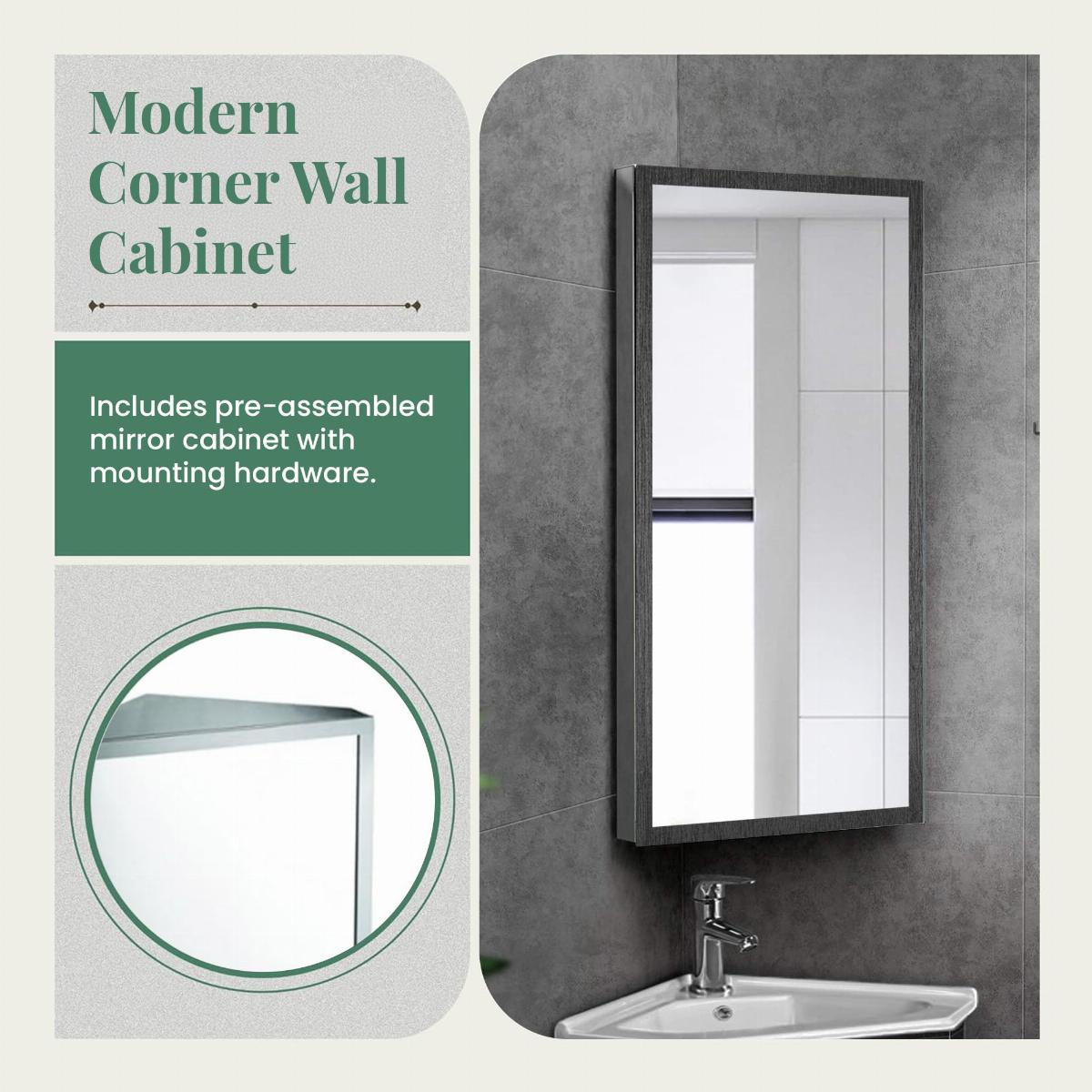 Modern Corner Wall Cabinet

Includes pre-assembled mirror cabinet with mounting hardware.