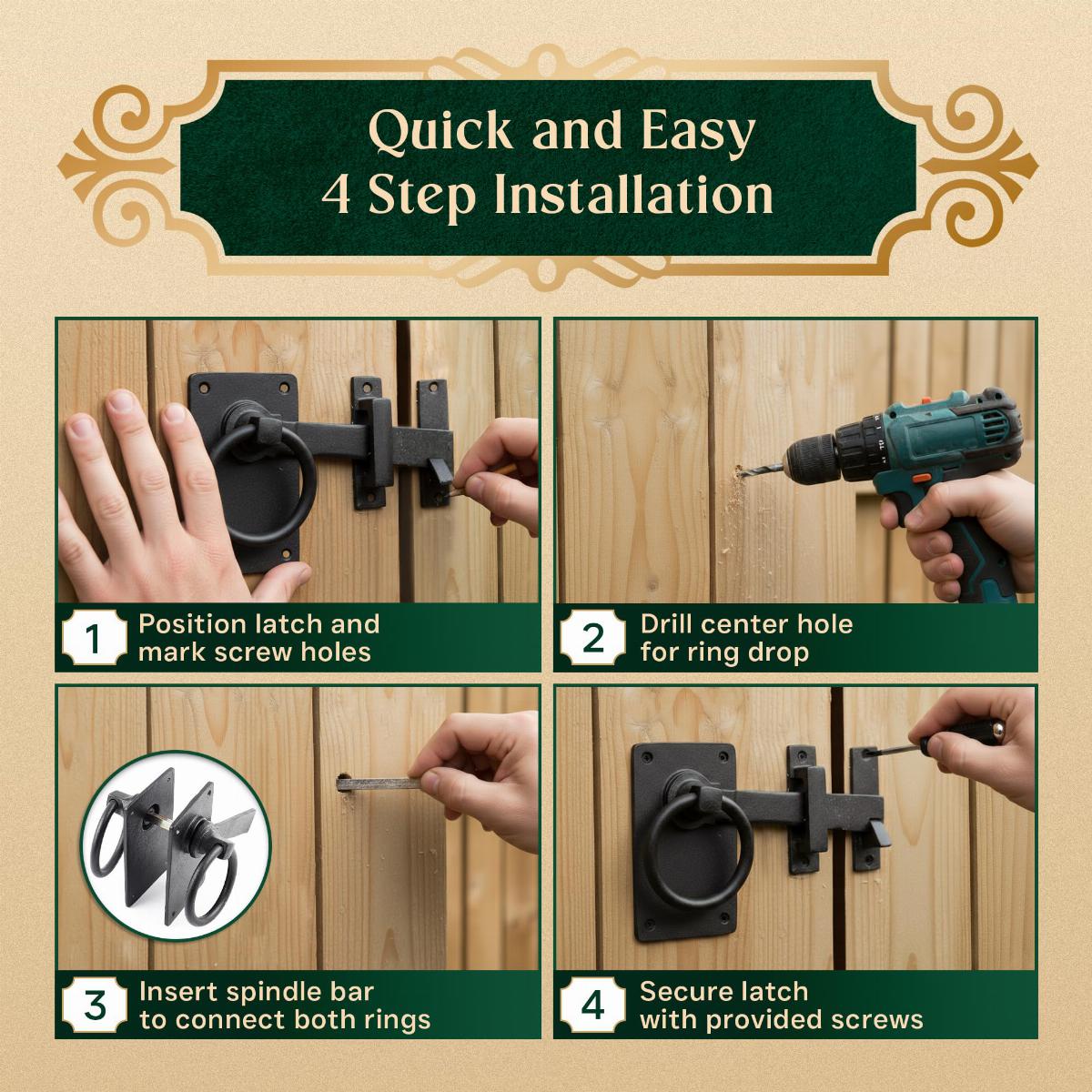 Quick and Easy
4 Step Installation

1 Position latch and mark screw holes

2 Drill center hole for ring drop

3 Insert spindle bar to connect both rings

4 Secure latch with provided screws