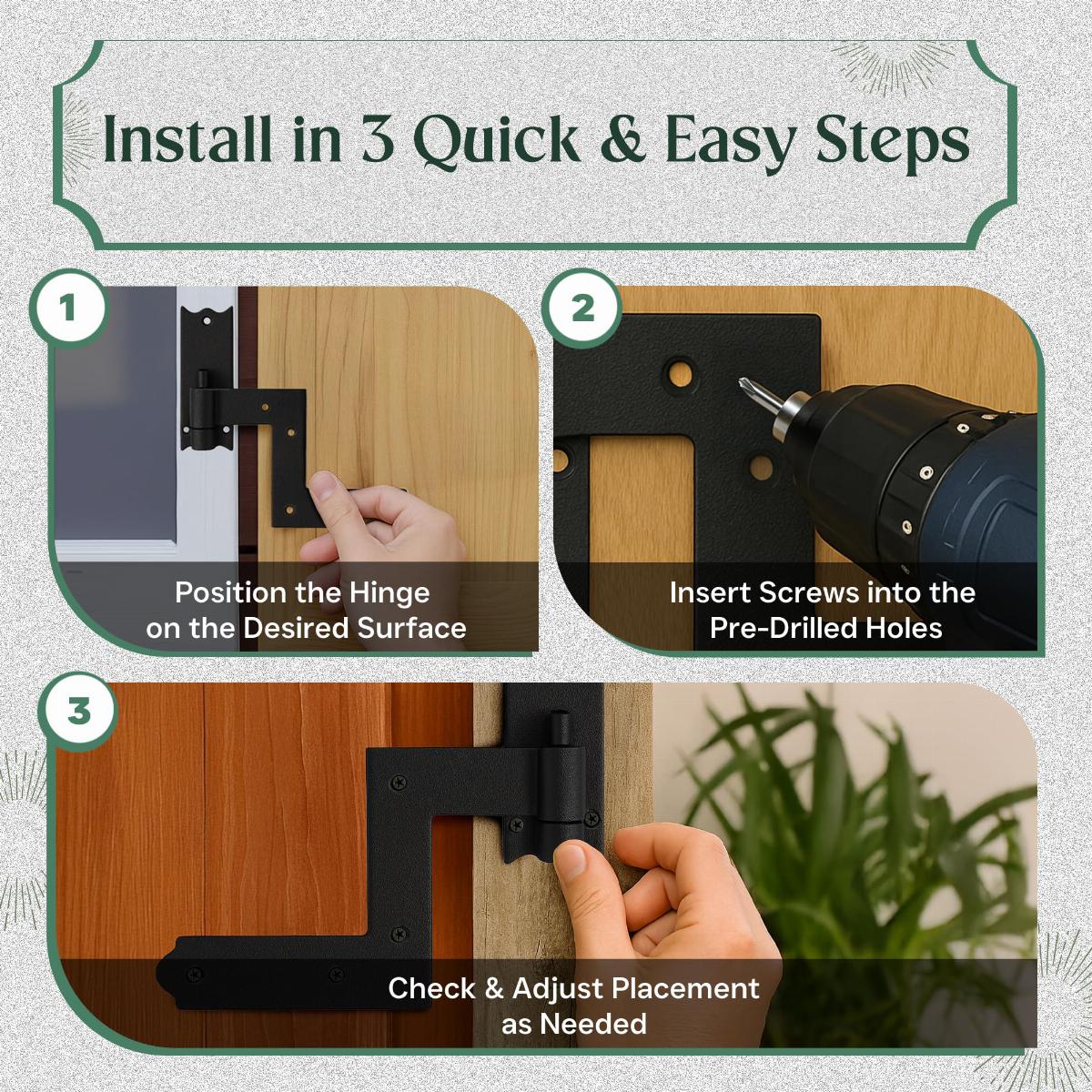 Install in 3 Quick & Easy Steps

1

Position the Hinge on the Desired Surface

2

Insert Screws into the Pre-Drilled Holes

3

Check & Adjust Placement as Needed