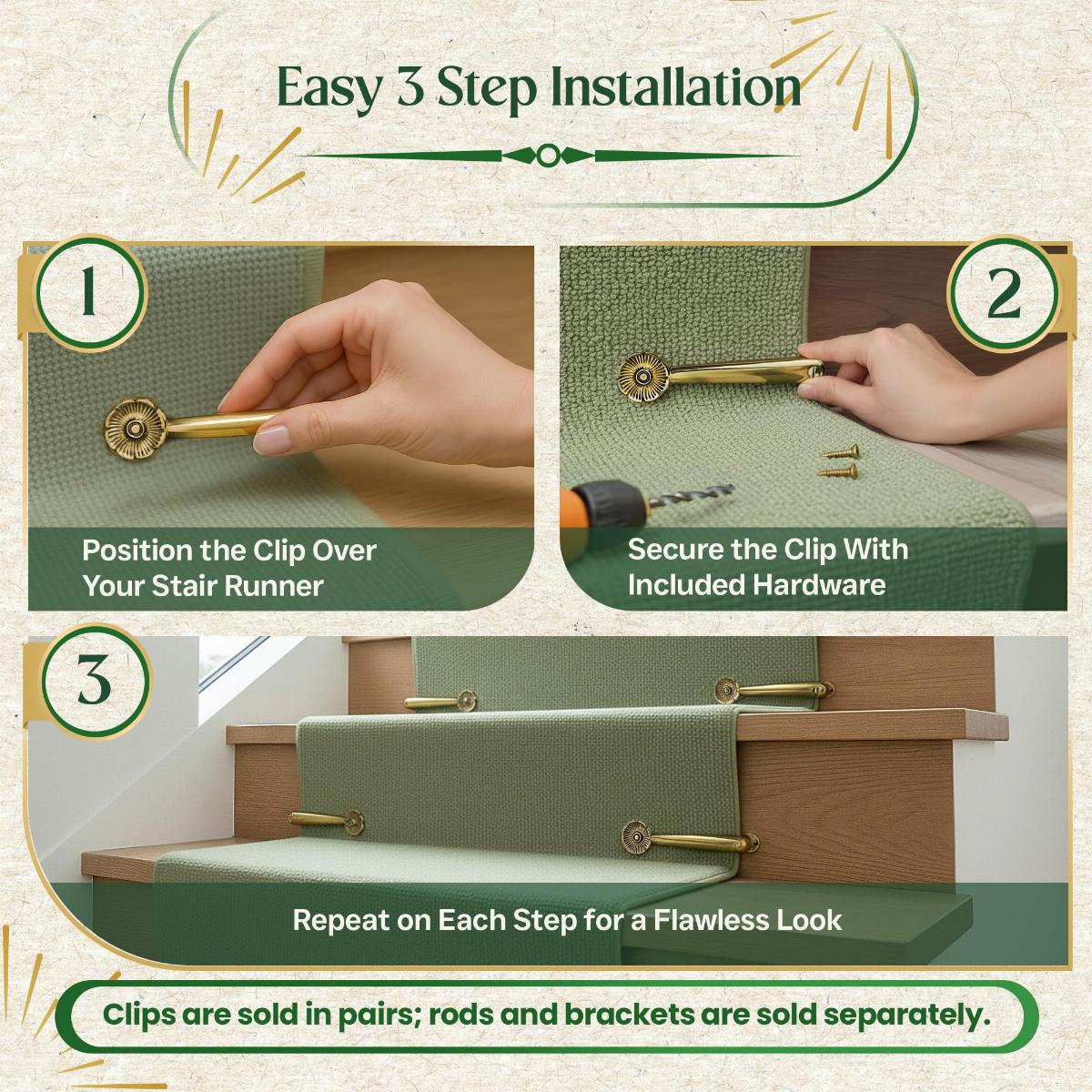 Easy 3 Step Installation

1

Position the Clip Over Your Stair Runner

2

Secure the Clip With Included Hardware

3

Repeat on Each Step for a Flawless Look

Clips are sold in pairs; rods and brackets are sold separately.