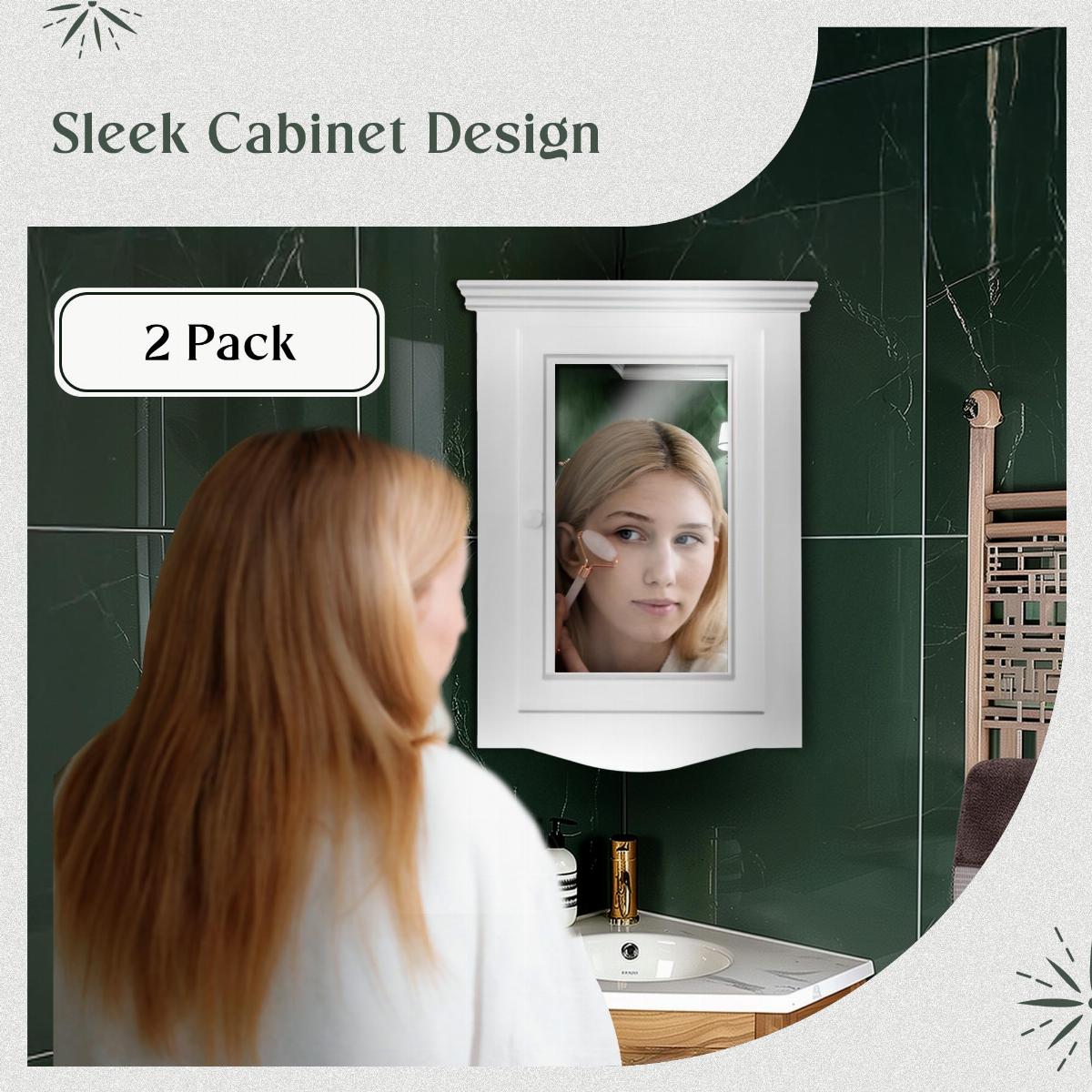 Sleek Cabinet Design

2 Pack