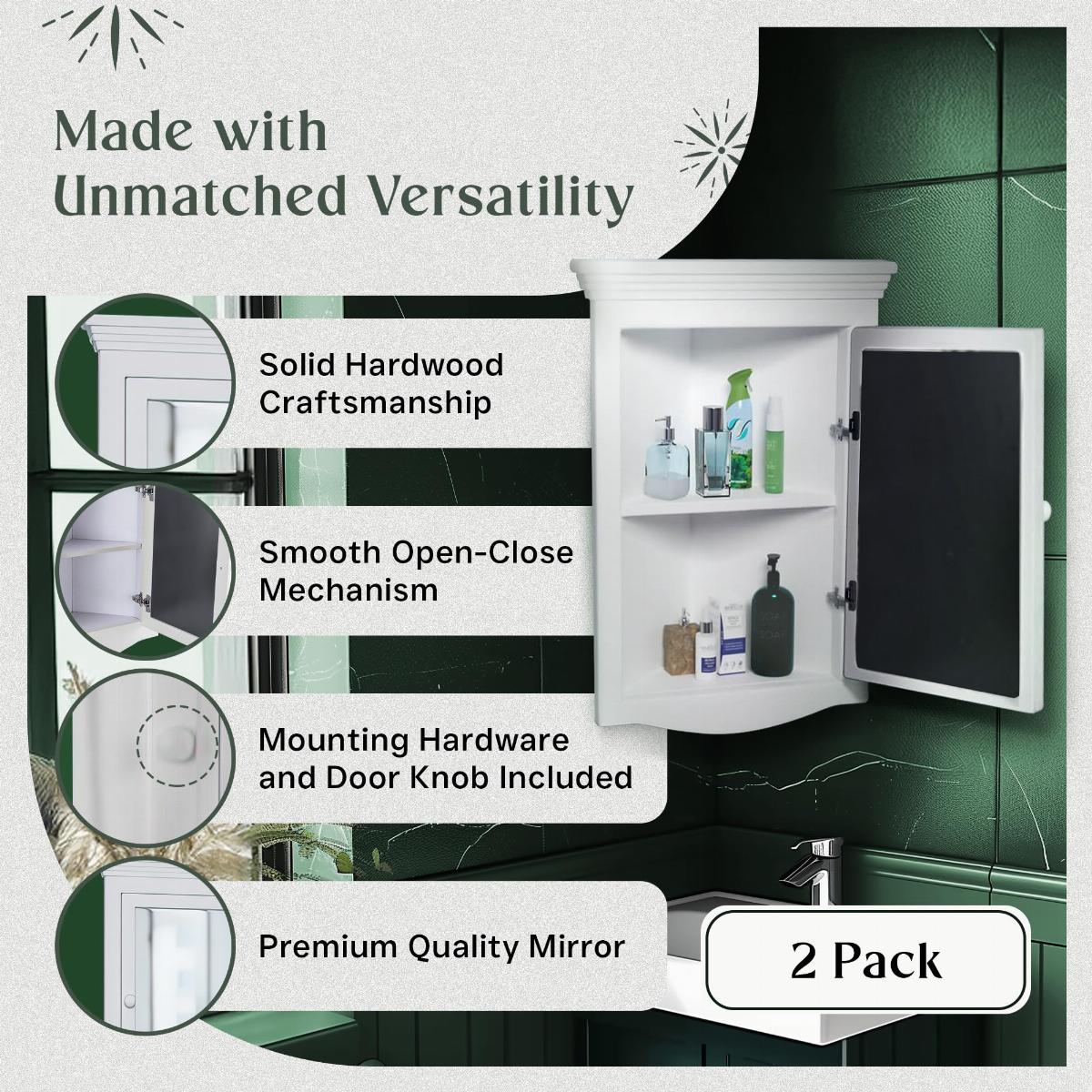 Made with Unmatched Versatility

Solid Hardwood Craftsmanship

Smooth Open-Close Mechanism

Mounting Hardware and Door Knob Included

Premium Quality Mirror

2 Pack