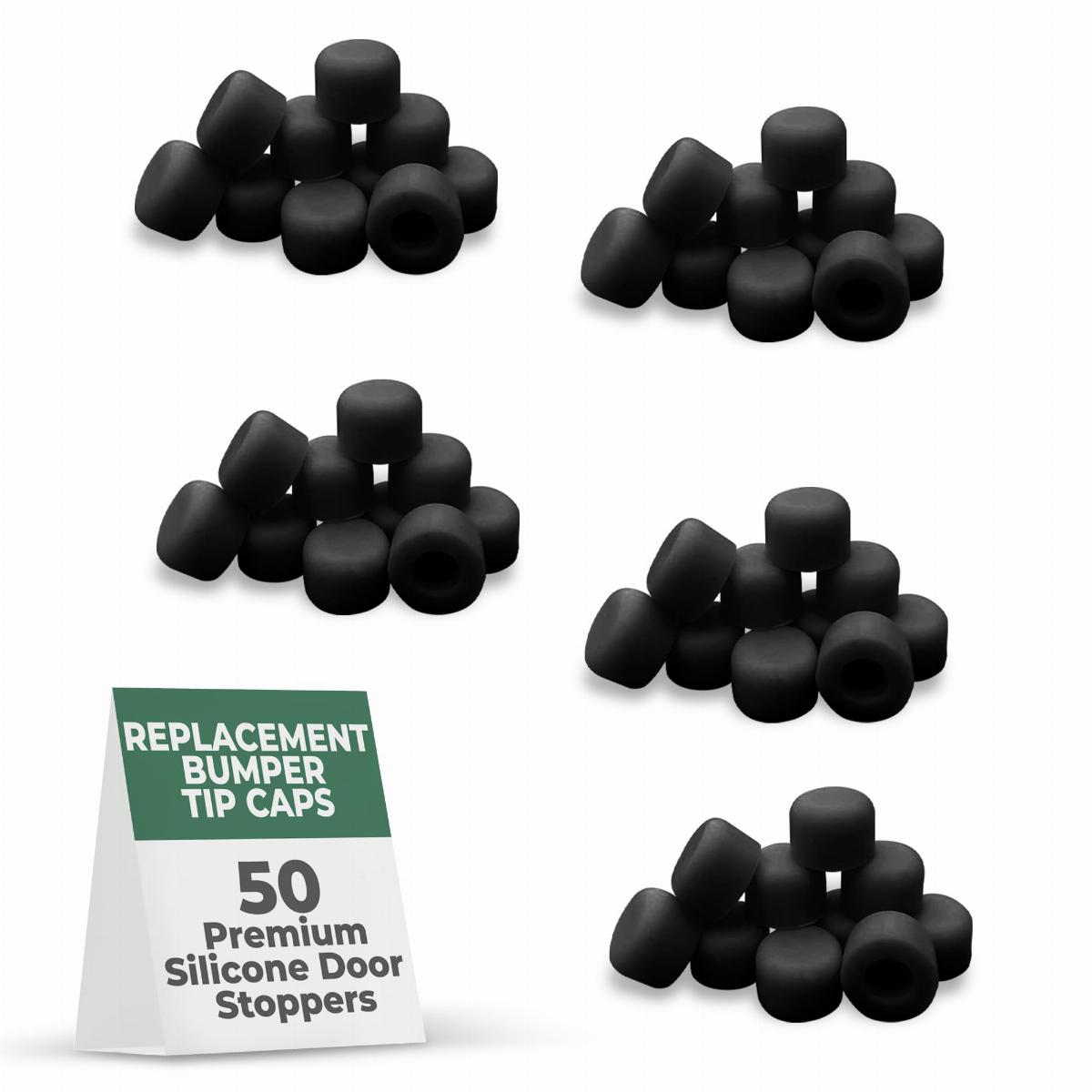 REPLACEMENT BUMPER TIP CAPS

50
Premium Silicone Door Stoppers