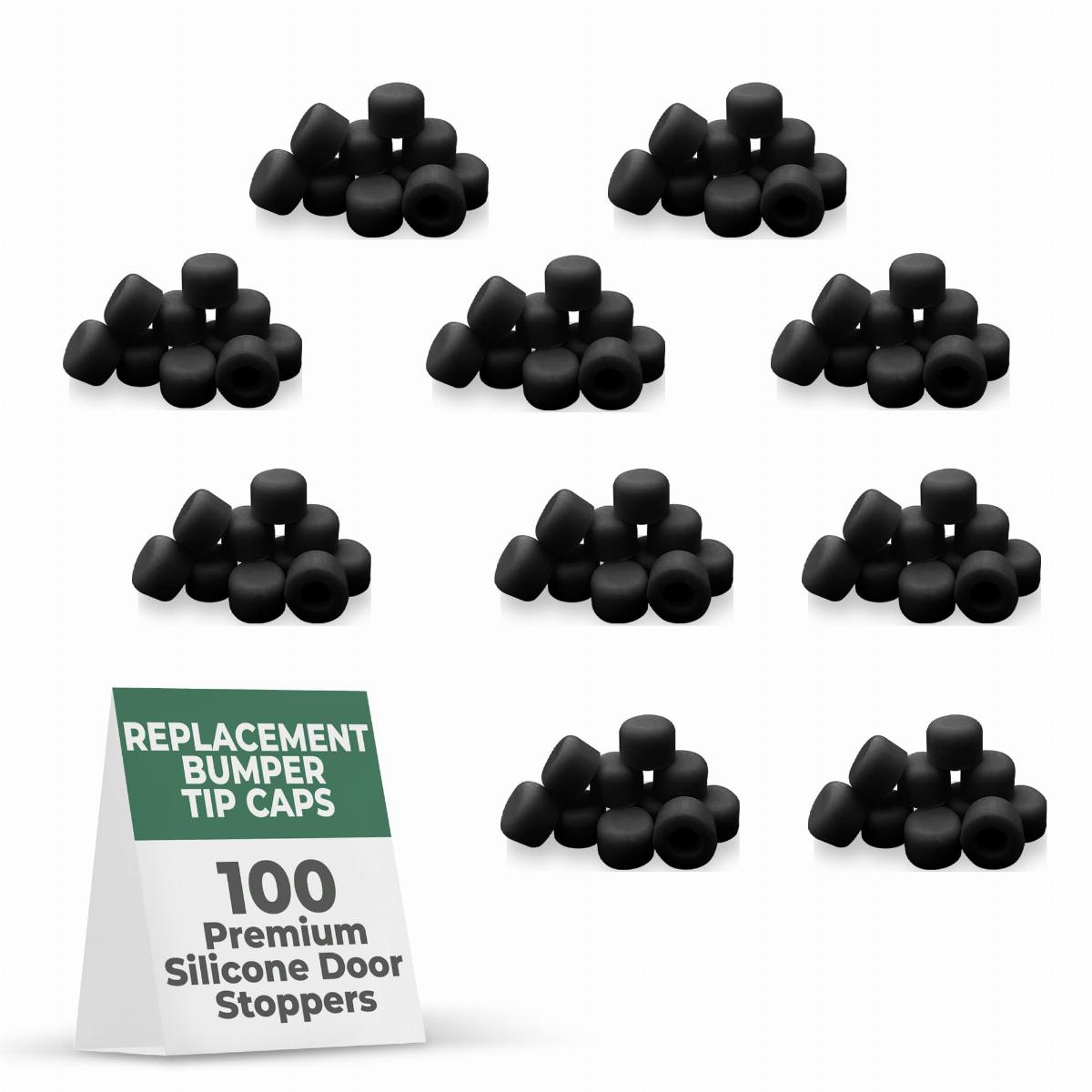 REPLACEMENT BUMPER TIP CAPS

100 Premium Silicone Door Stoppers