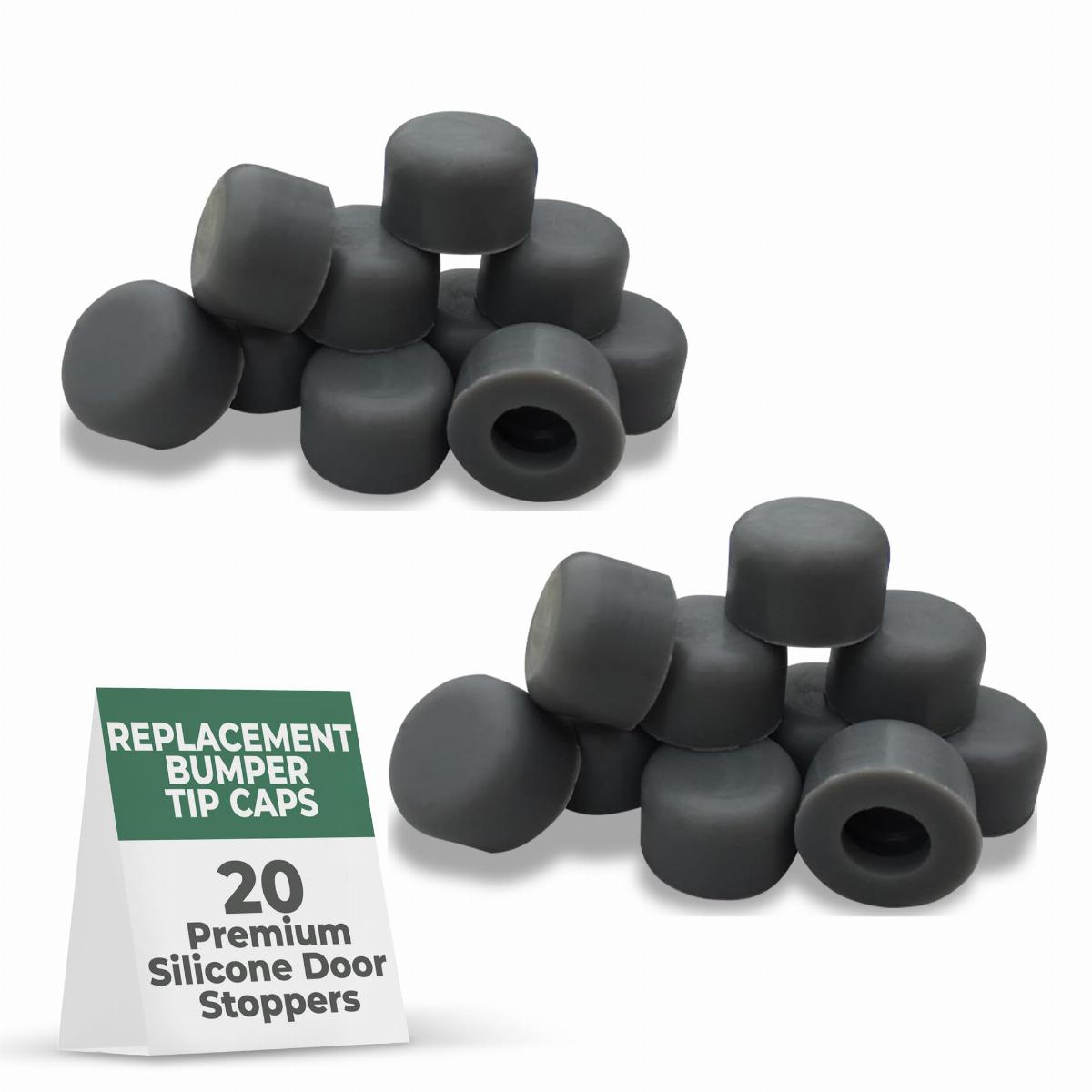 REPLACEMENT BUMPER TIP CAPS

20 Premium Silicone Door Stoppers