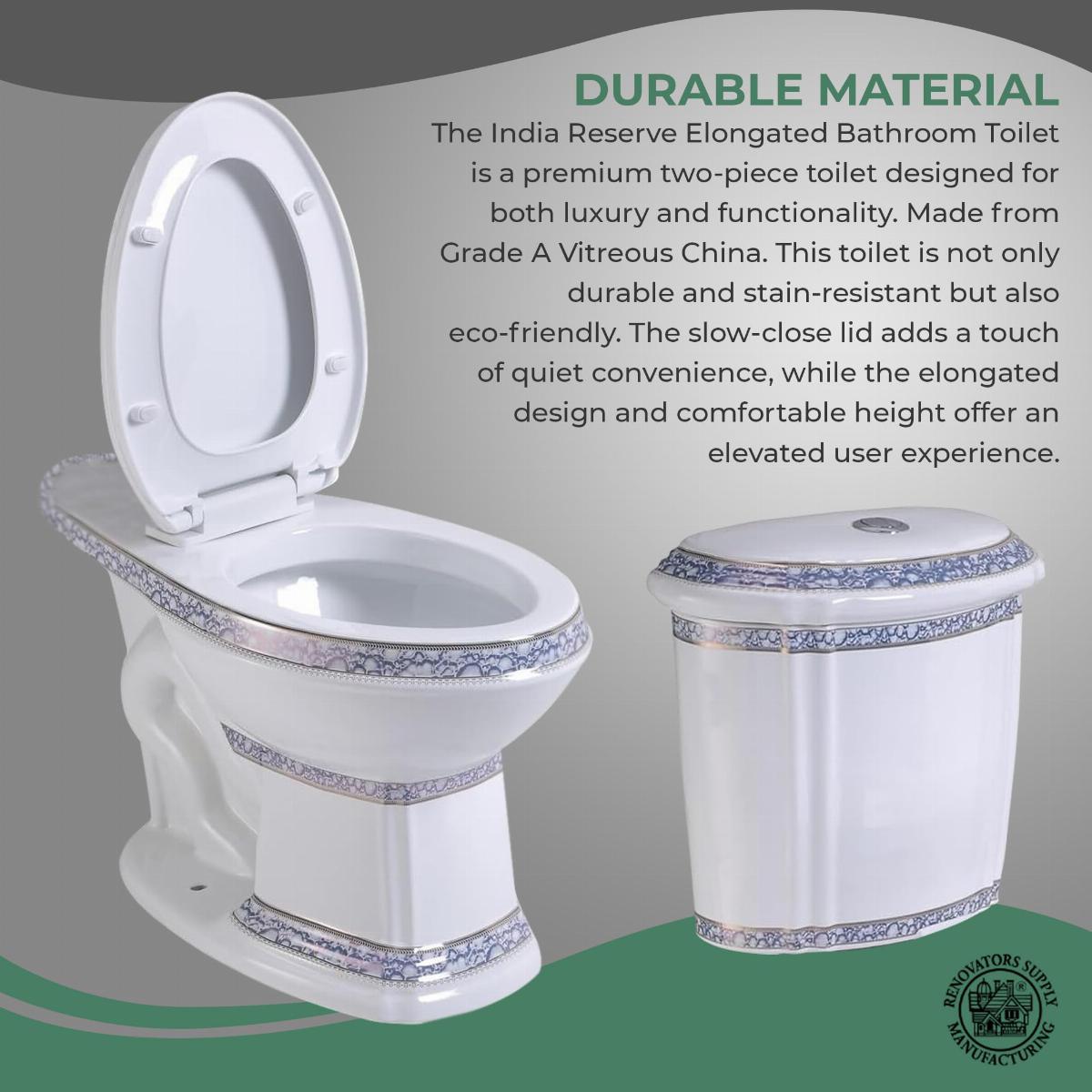 DURABLE MATERIAL

The India Reserve Elongated Bathroom Toilet is a premium two-piece toilet designed for both luxury and functionality. Made from Grade A Vitreous China. This toilet is not only durable and stain-resistant but also eco-friendly. The slow-close lid adds a touch of quiet convenience, while the elongated design and comfortable height offer an elevated user experience.

RENOVATORS SUPPLY MANUFACTURING ®