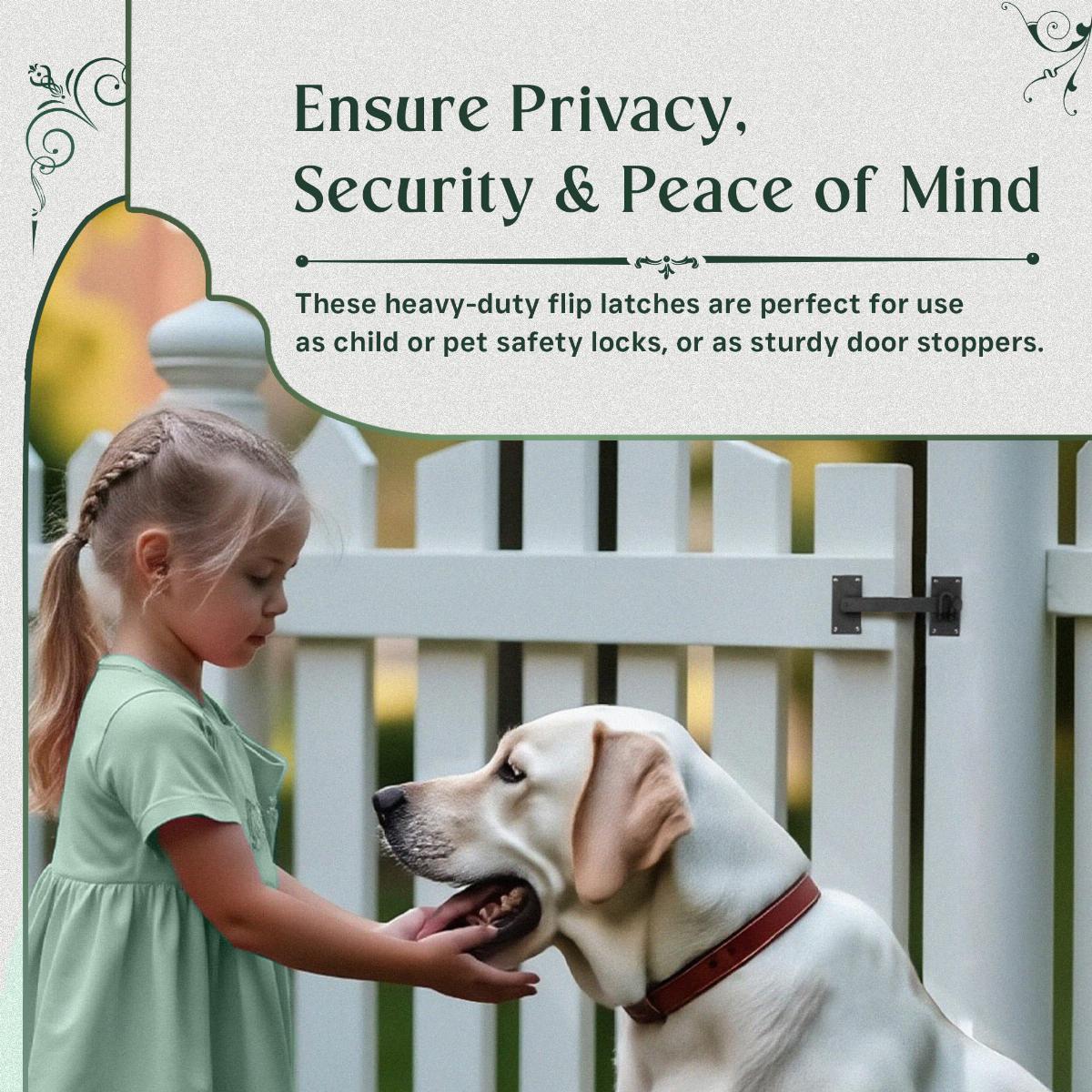 Ensure Privacy, Security & Peace of Mind

These heavy-duty flip latches are perfect for use as child or pet safety locks, or as sturdy door stoppers.