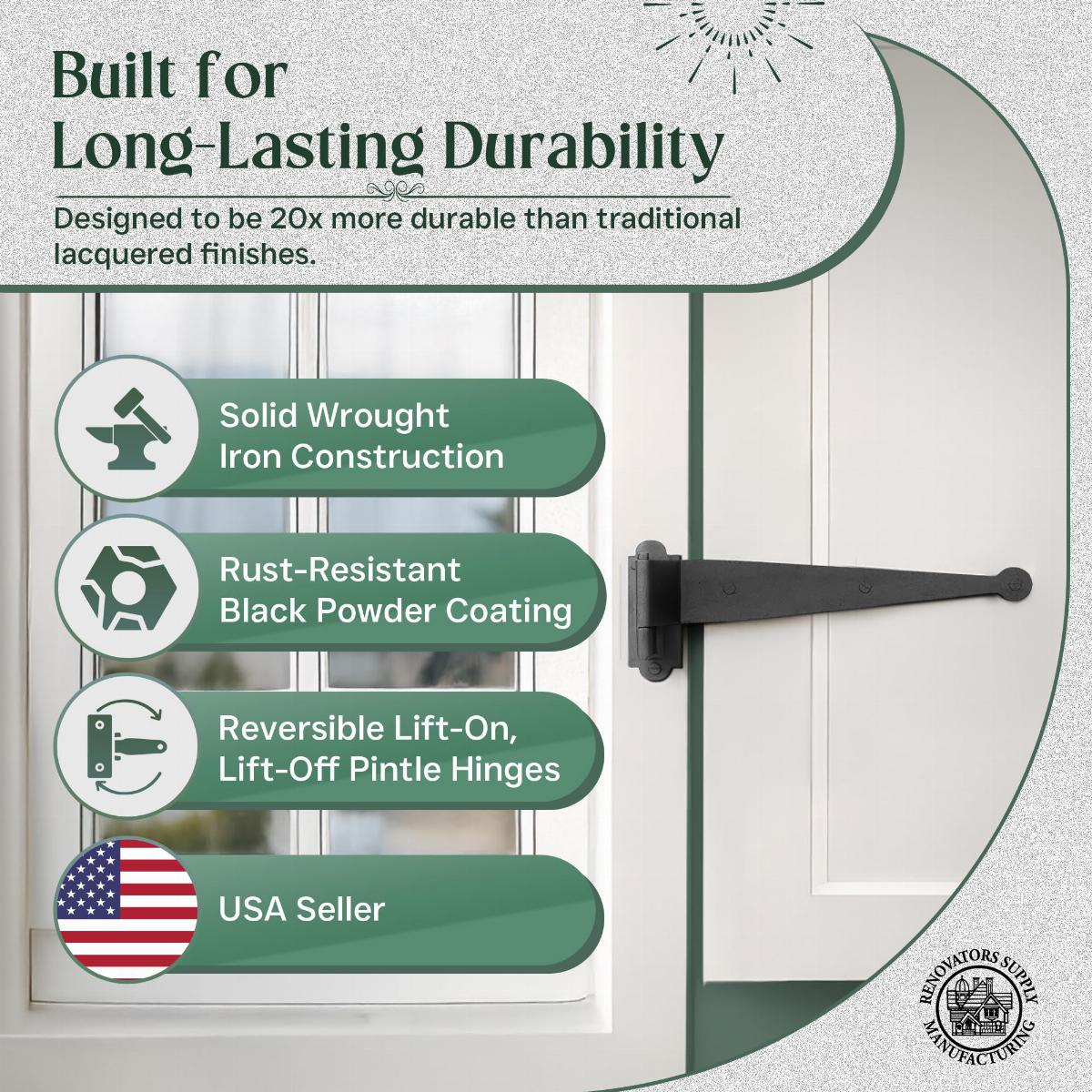 Built for Long-Lasting Durability

Designed to be 20x more durable than traditional lacquered finishes.

Solid Wrought Iron Construction

Rust-Resistant Black Powder Coating

Reversible Lift-On, Lift-Off Pintle Hinges

USA Seller

RENOVATORS SUPPLY MANUFACTURING