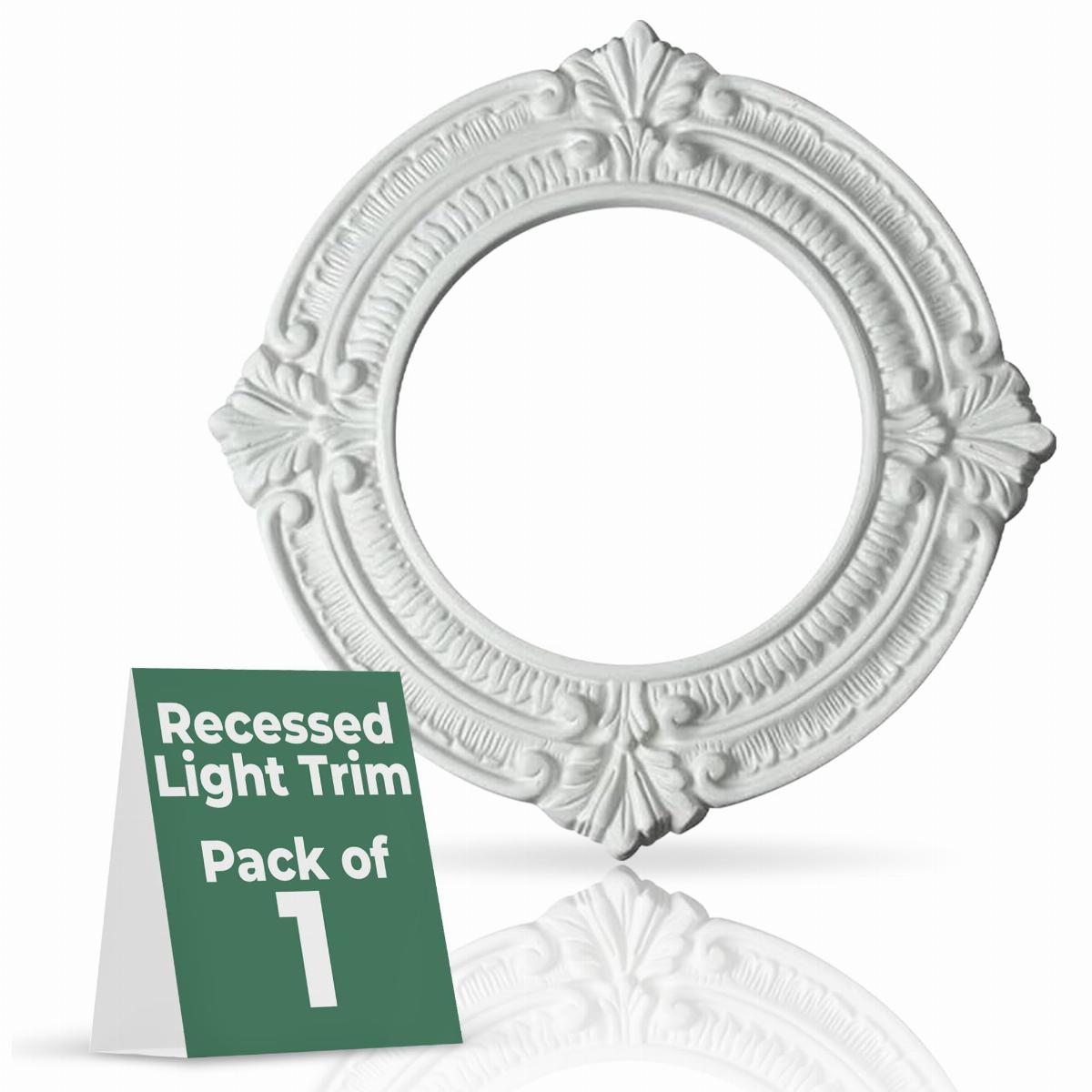 Recessed Light Trim

Pack of
1