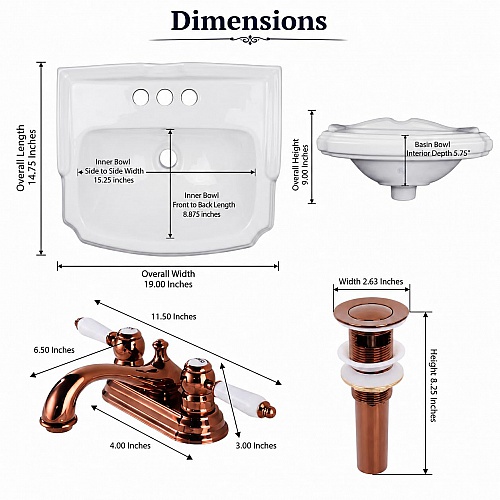 Dimensions

Overall Length 14.75 Inches

Inner Bowl Side to Side Width 15.25 inches

Inner Bowl Front to Back Length 8.875 inches

Overall Width 19.00 Inches

Overall Height 9.00 Inches

Basin Bowl Interior Depth 5.75"

11.50 Inches

6.50 Inches

4.00 Inches

3.00 Inches

Width 2.63 Inches

Height 8.25 Inches