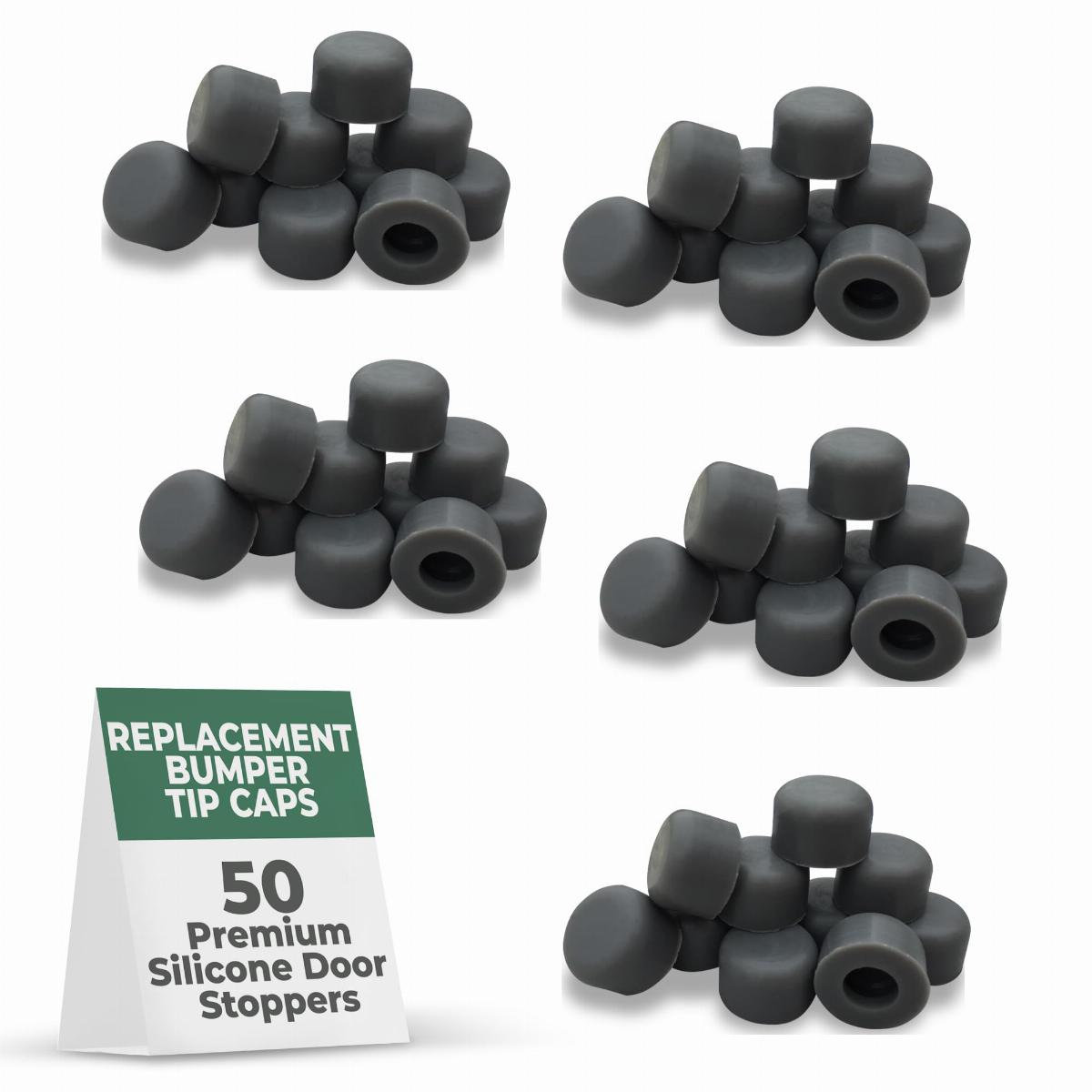 REPLACEMENT BUMPER TIP CAPS

50 Premium Silicone Door Stoppers