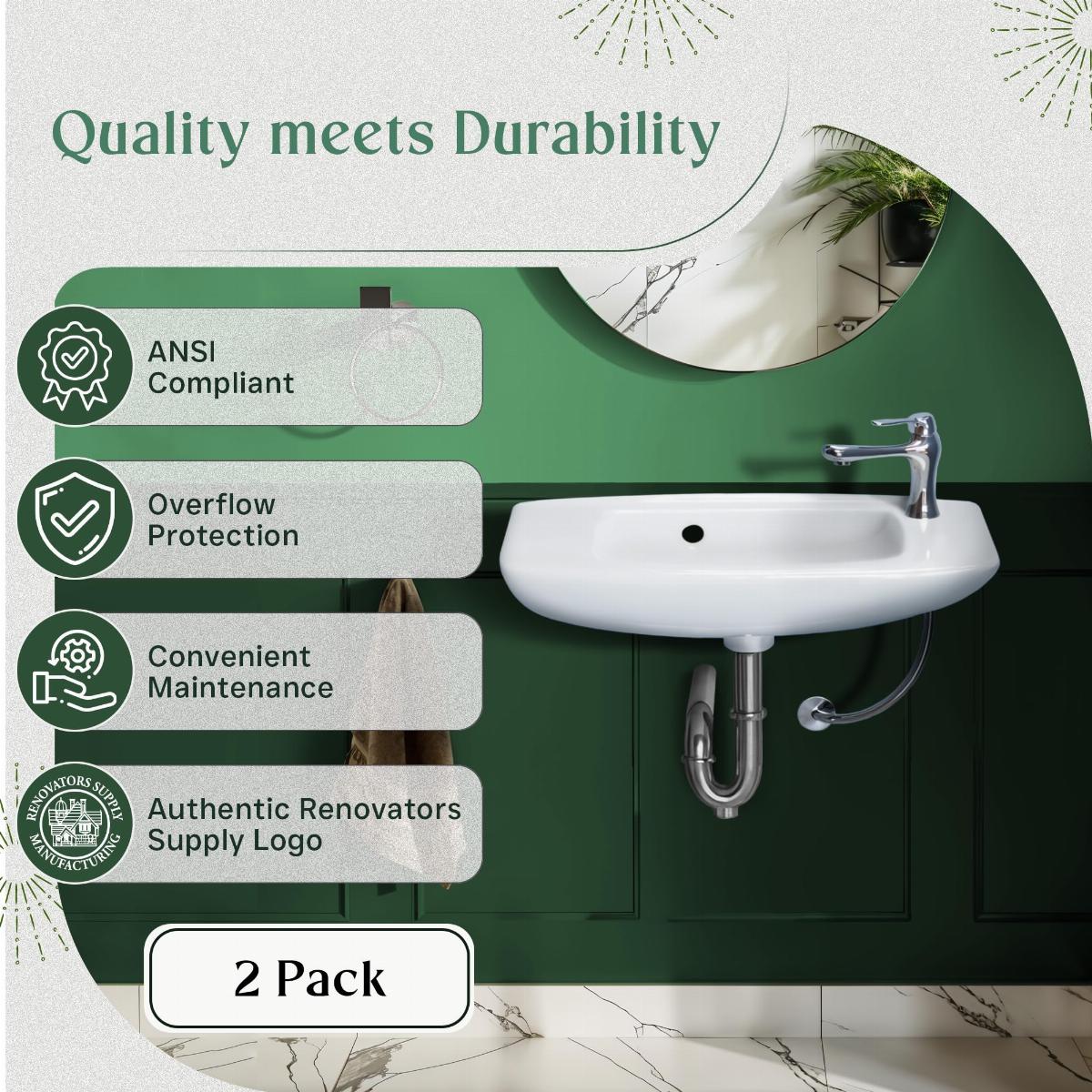 Quality meets Durability

ANSI Compliant

Overflow Protection

Convenient Maintenance

RENOVATORS SUPPLY MANUFACTURING

Authentic Renovators Supply Logo

2 Pack