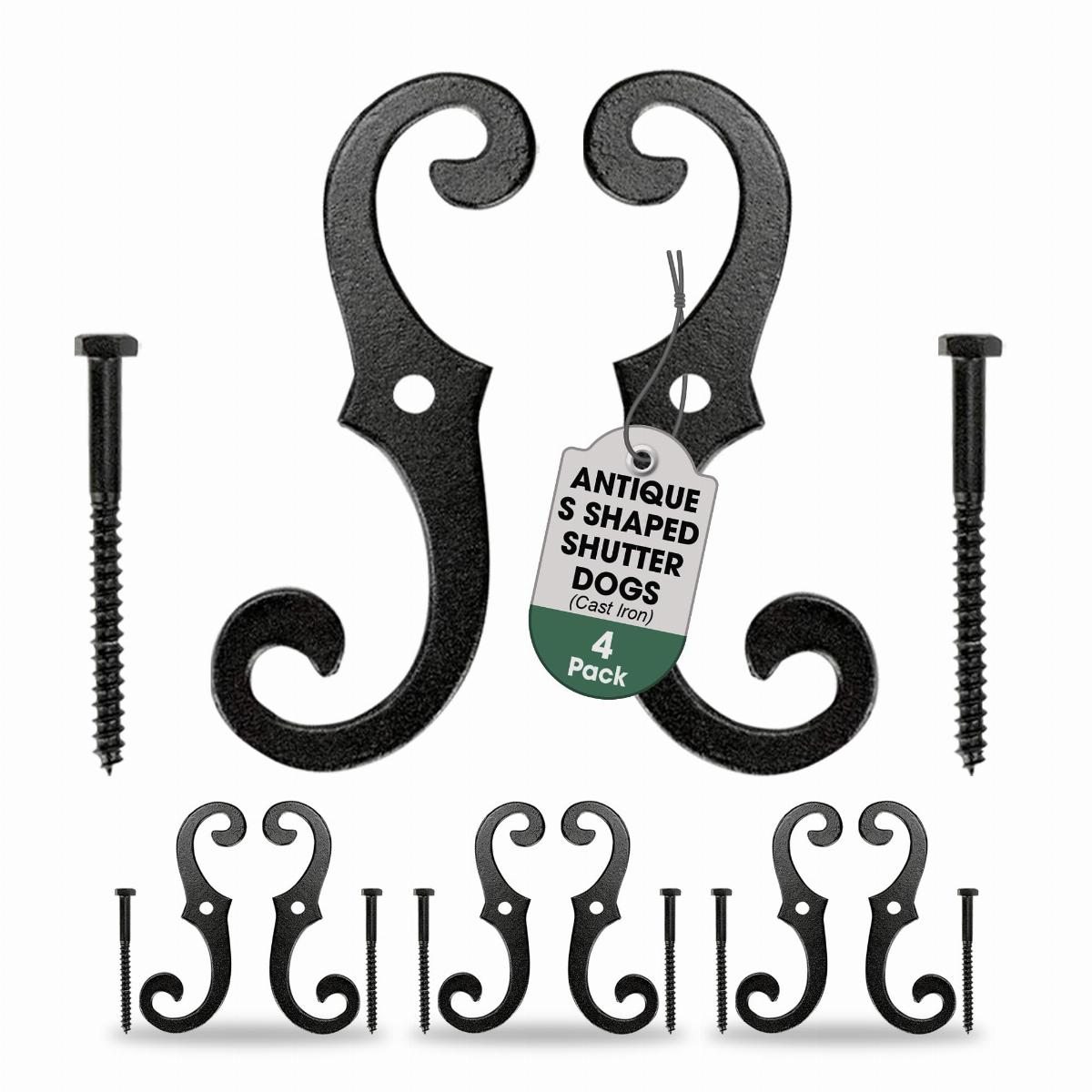 ANTIQUE S SHAPED SHUTTER DOGS
(Cast Iron)
4
Pack