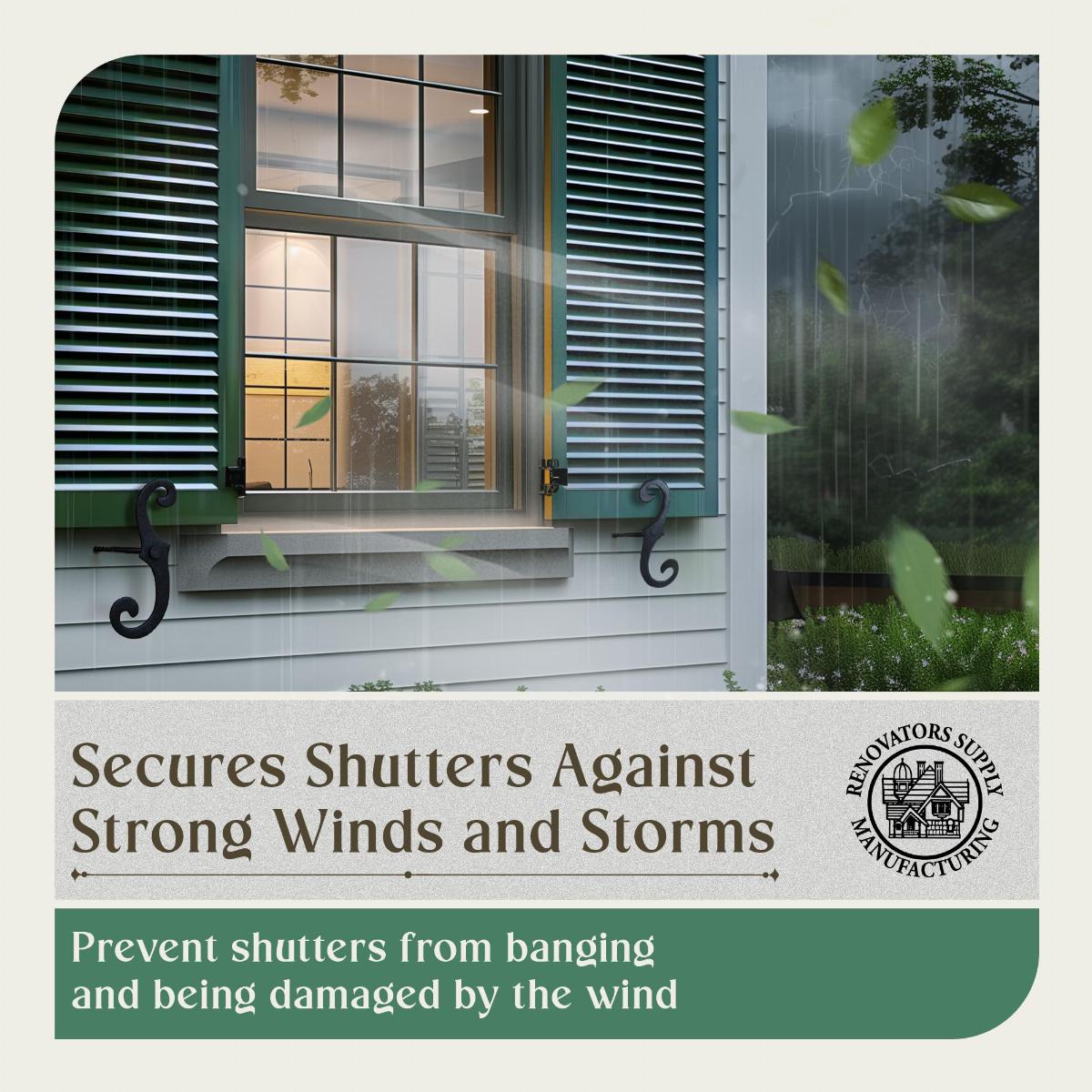 Secures Shutters Against Strong Winds and Storms

RENOVATORS SUPPLY MANUFACTURING

Prevent shutters from banging and being damaged by the wind