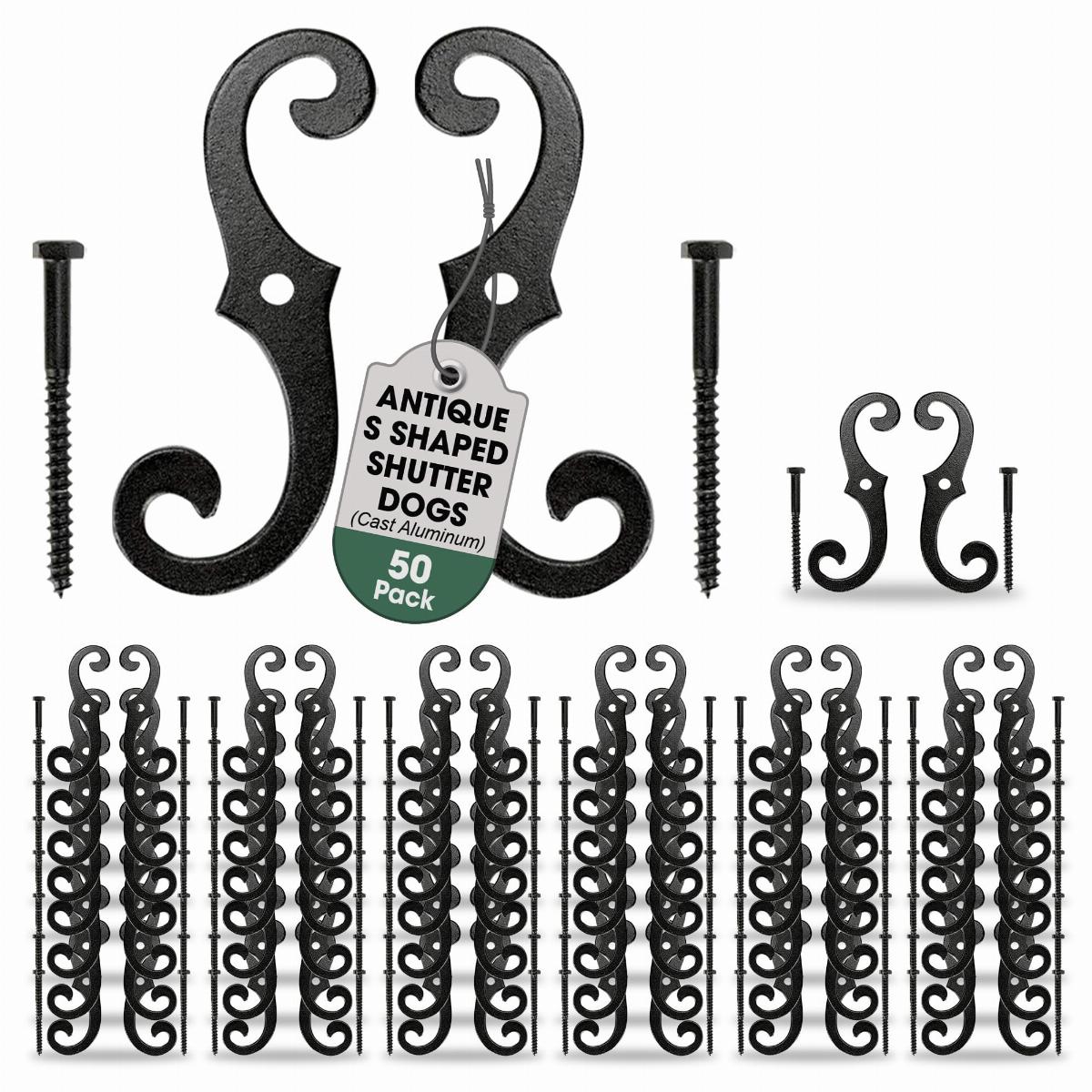 ANTIQUE S SHAPED SHUTTER DOGS
(Cast Aluminum)
50 Pack