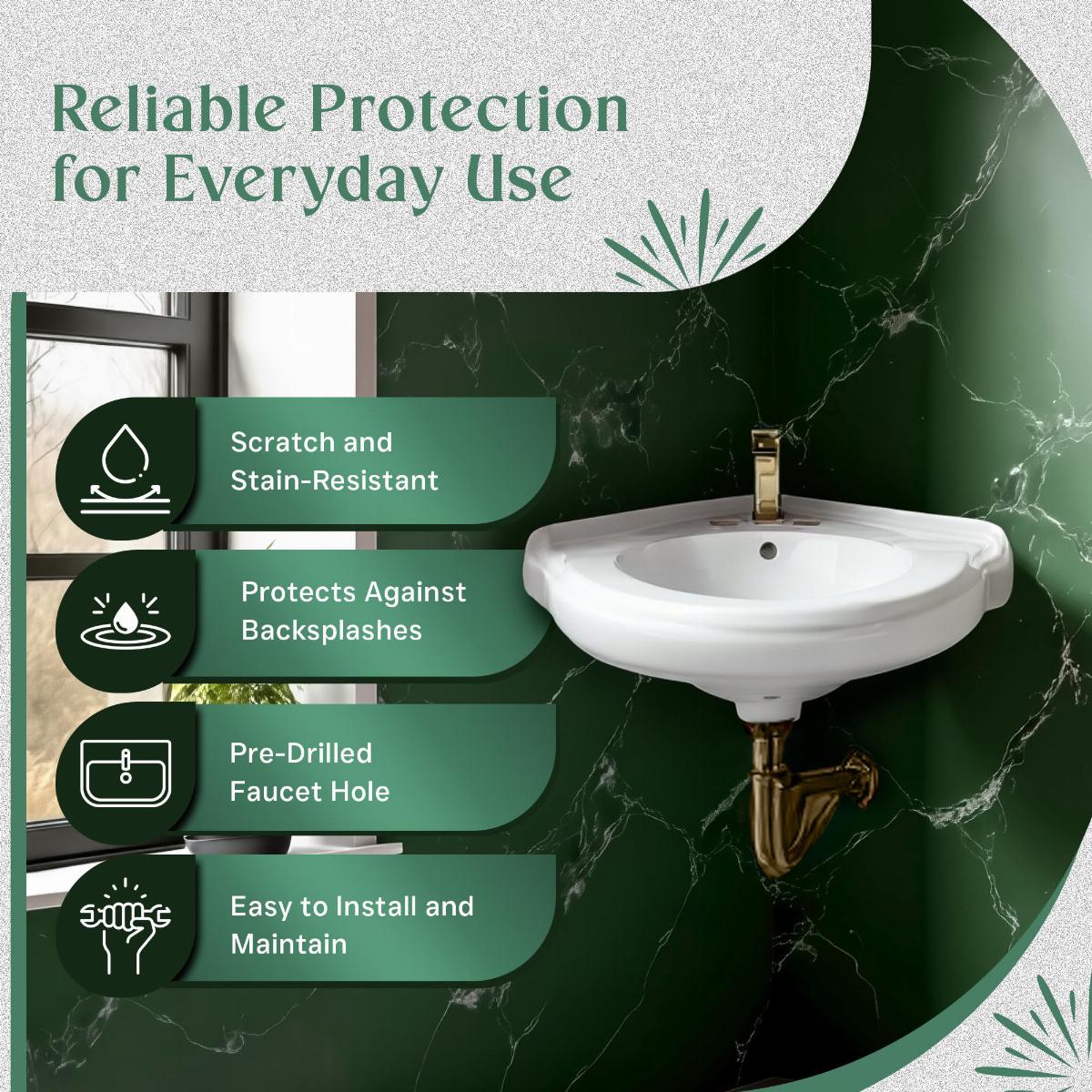 Reliable Protection for Everyday Use

Scratch and Stain-Resistant

Protects Against Backsplashes

Pre-Drilled Faucet Hole

Easy to Install and Maintain