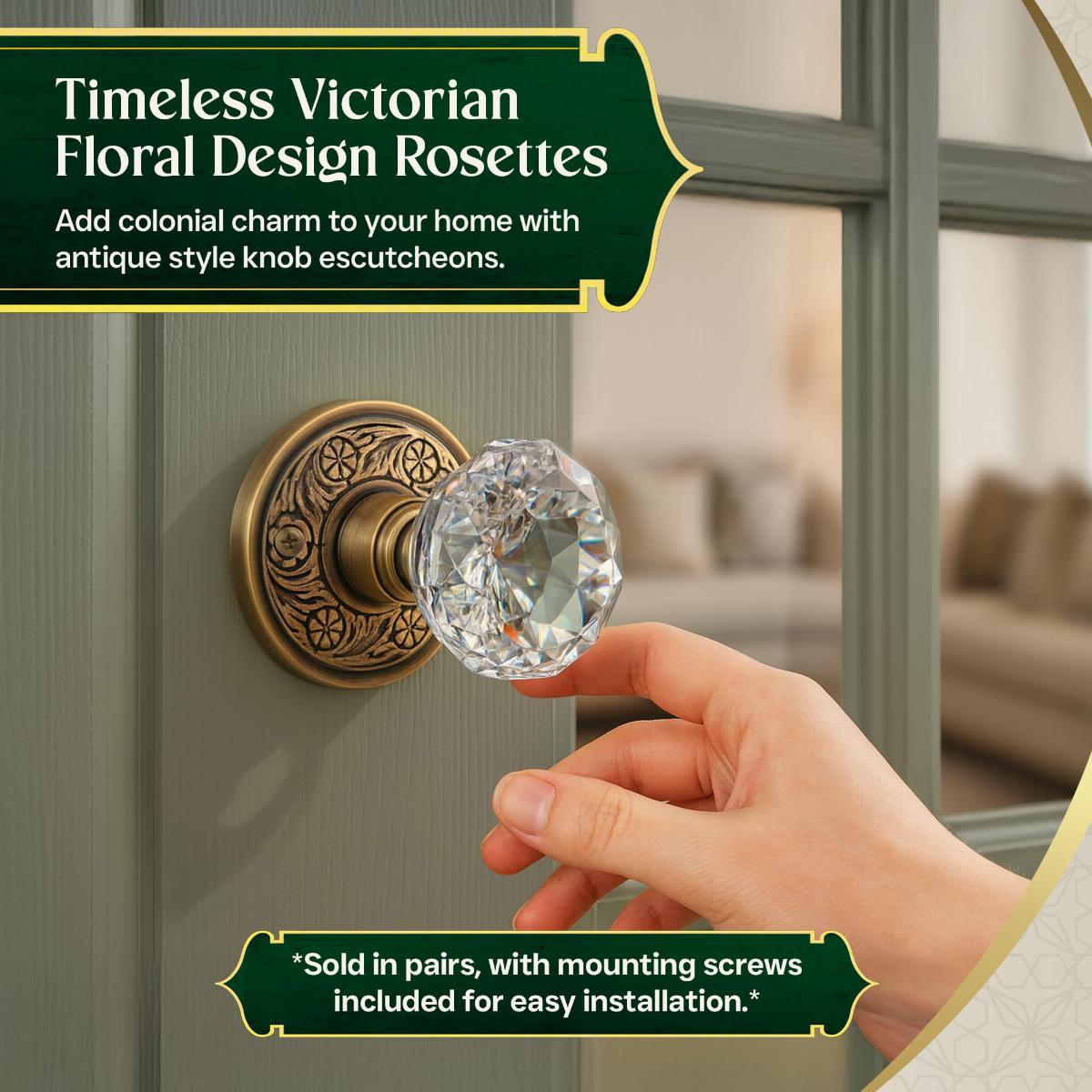 Timeless Victorian Floral Design Rosettes

Add colonial charm to your home with antique style knob escutcheons.

*Sold in pairs, with mounting screws included for easy installation.*