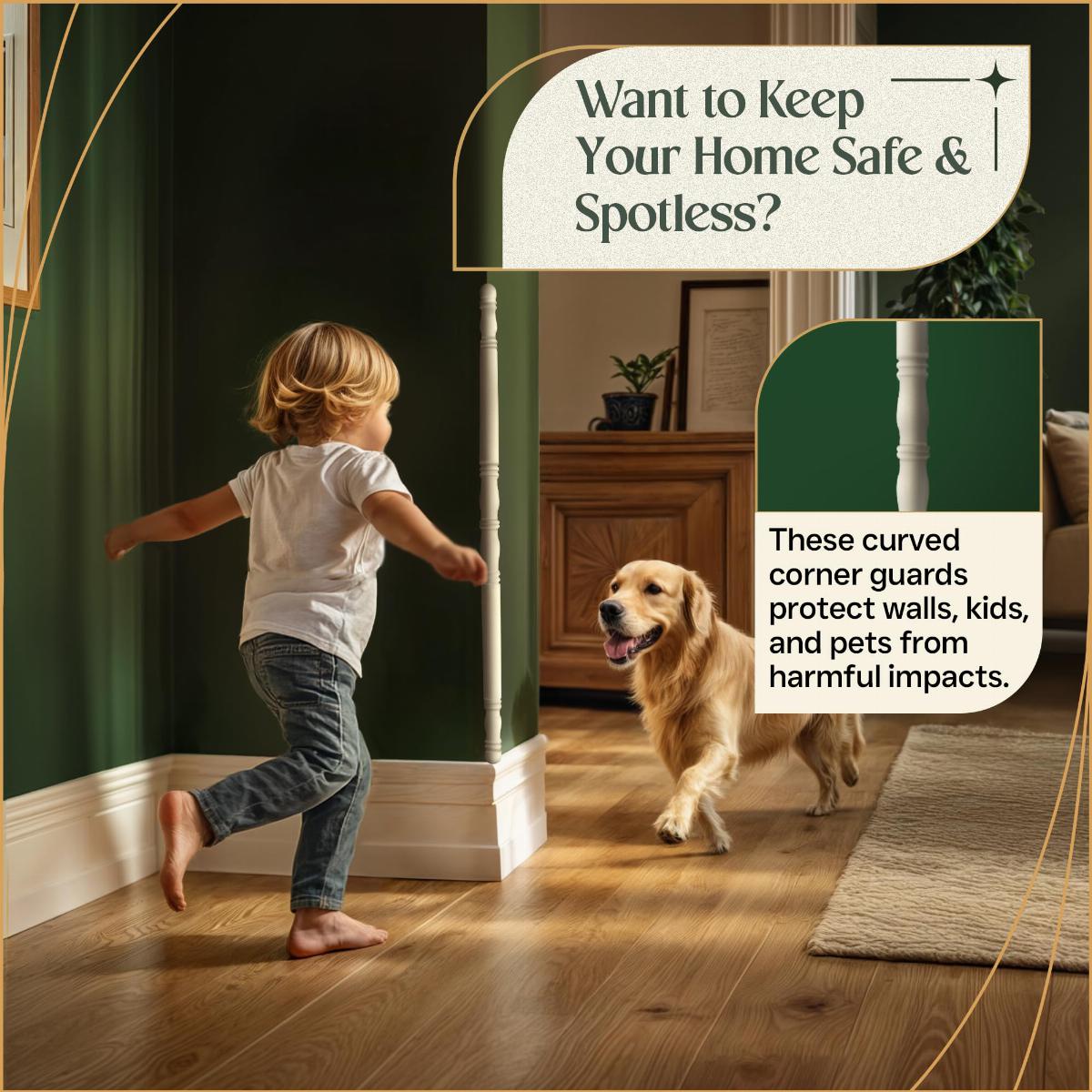 Want to Keep Your Home Safe & Spotless?

These curved corner guards protect walls, kids, and pets from harmful impacts.