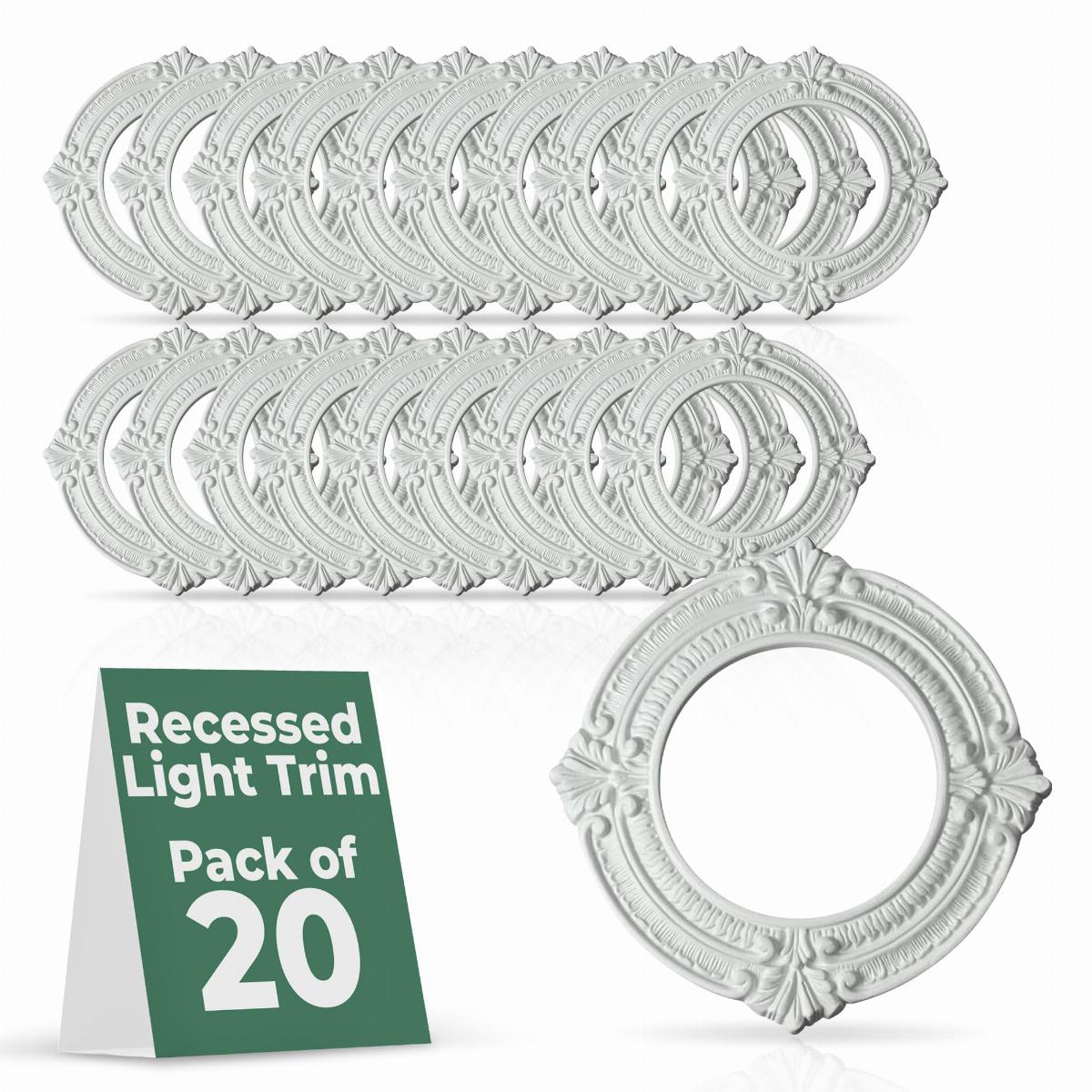 Recessed Light Trim

Pack of 20